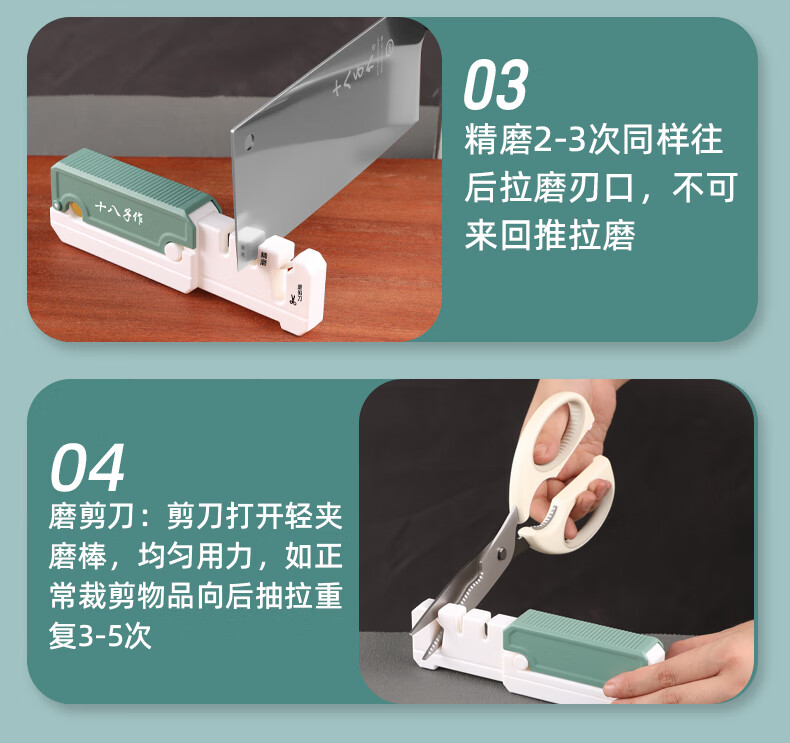 十八子作

精磨

磨剪刀

03
精磨2-3次同样往后拉磨刃口，不可来回推拉磨

04
磨剪刀：剪刀打开轻夹磨棒，均匀用力，如正常裁剪物品向后抽拉重复3-5次