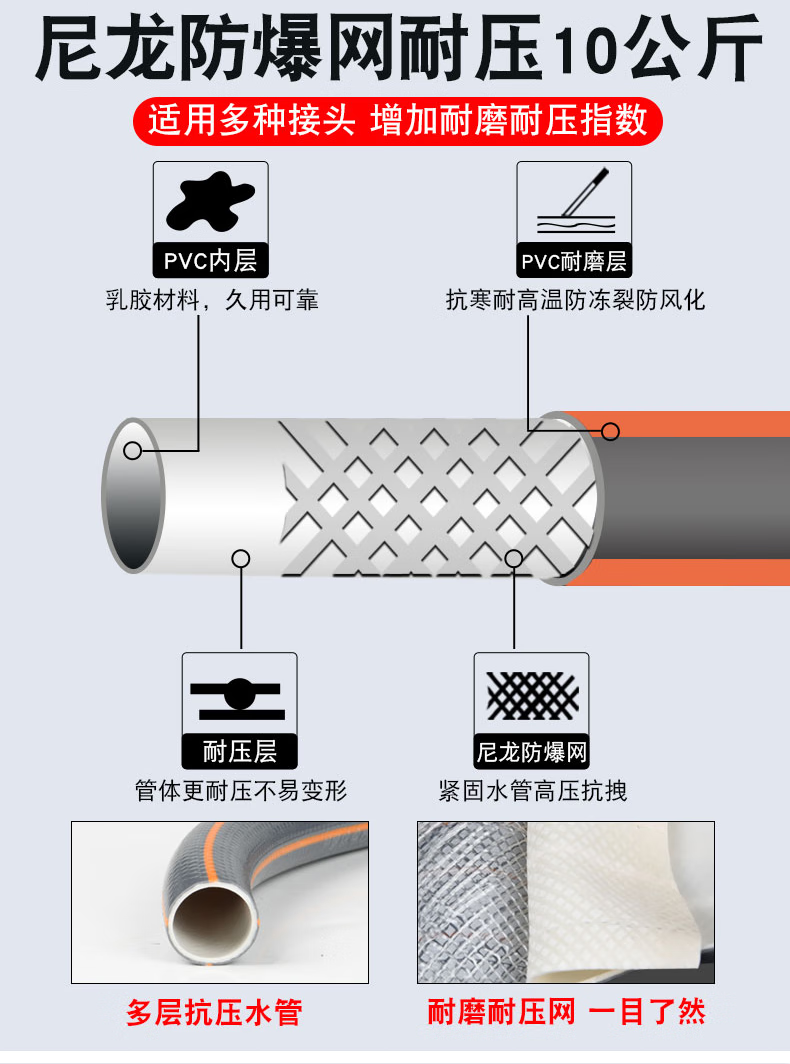 尼龙防爆网耐压10公斤

适用多种接头 增加耐磨耐压指数

PVC内层
乳胶材料，久用可靠

PVC耐磨层
抗寒耐高温防冻裂防风化

耐压层
管体更耐压不易变形

尼龙防爆网
紧固水管高压抗拽

多层抗压水管

耐磨耐压网 一目了然