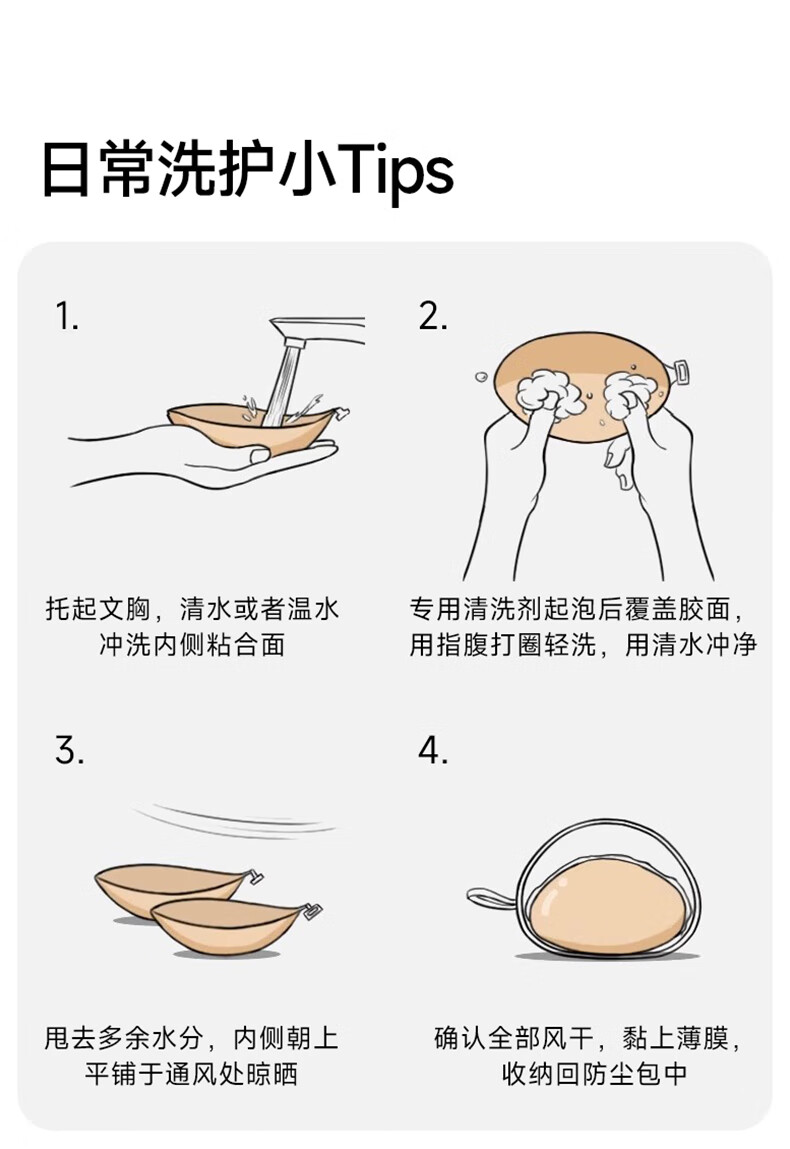 日常洗护小Tips

1.

托起文胸，清水或者温水冲洗内侧粘合面

2.

专用清洗剂起泡后覆盖胶面，用指腹打圈轻洗，用清水冲净

3.

甩去多余水分，内侧朝上平铺于通风处晾晒

4.

确认全部风干，黏上薄膜，收纳回防尘包中