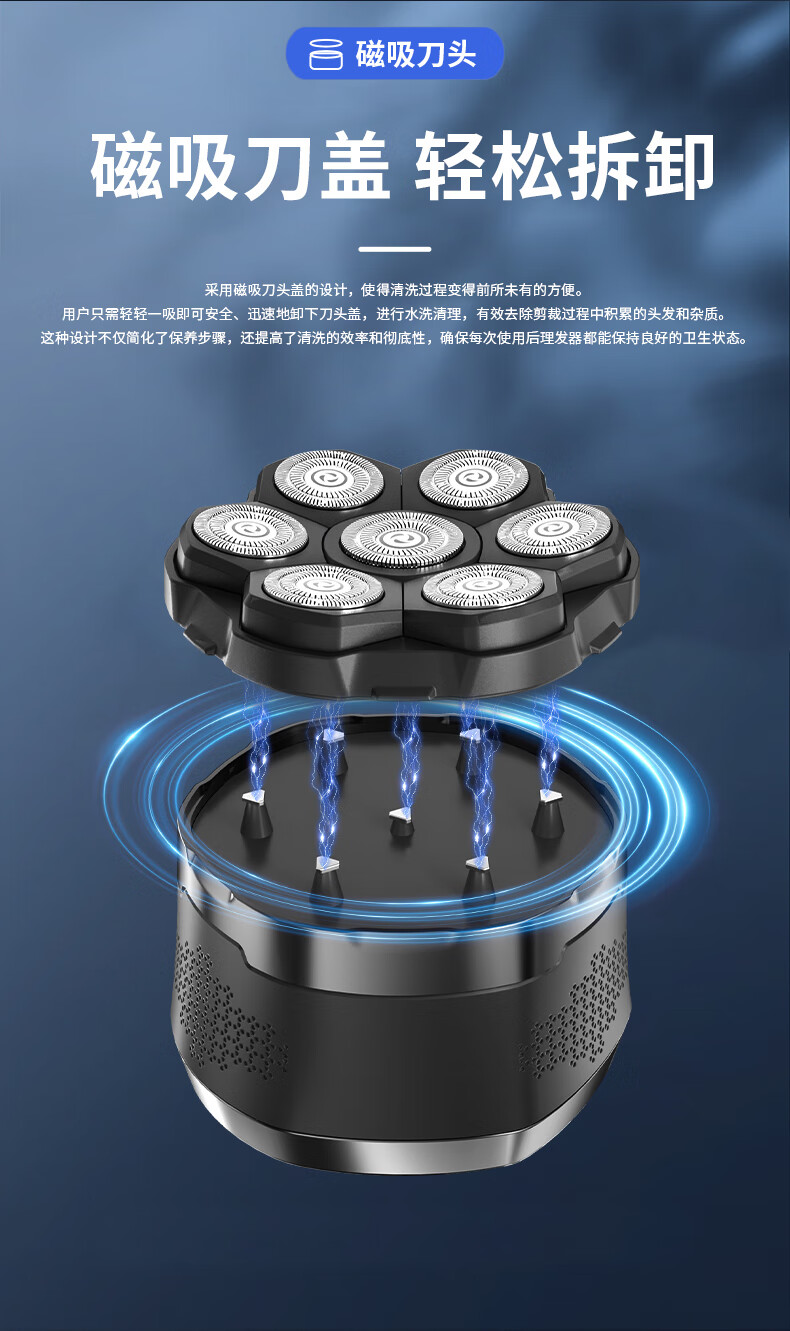 磁吸刀头

磁吸刀盖 轻松拆卸

采用磁吸刀头盖的设计，使得清洗过程变得前所未有的方便。
用户只需轻轻一吸即可安全、迅速地卸下刀头盖，进行水洗清理，有效去除剪裁过程中积累的头发和杂质。
这种设计不仅简化了保养步骤，还提高了清洗的效率和彻底性，确保每次使用后理发器都能保持良好的卫生状态。