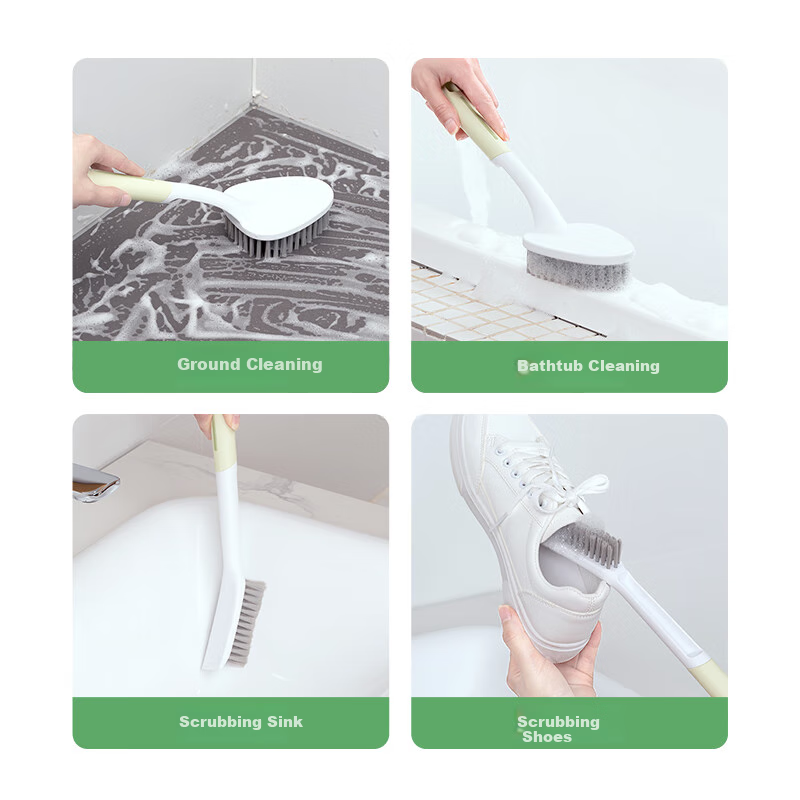 Ground Cleaning

Bathtub Cleaning

Scrubbing Sink

Scrubbing Shoes