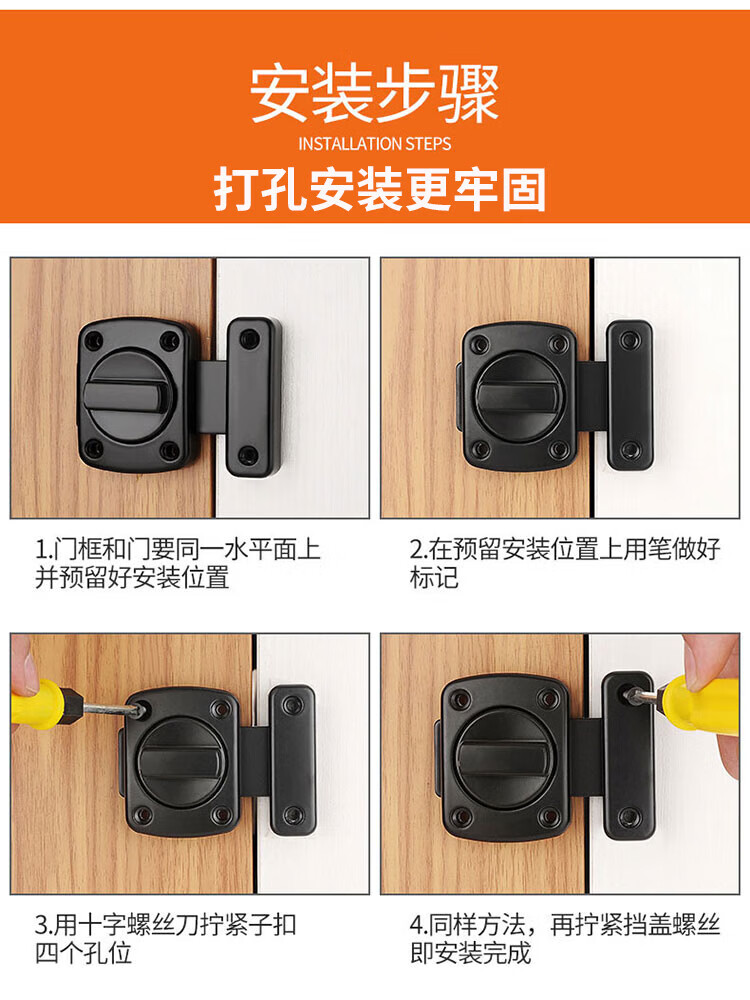 安装步骤
INSTALLATION STEPS
打孔安装更牢固

1.门框和门要同一水平面上并预留好安装位置

2.在预留安装位置上用笔做好标记

3.用十字螺丝刀拧紧子扣四个孔位

4.同样方法，再拧紧挡盖螺丝即安装完成