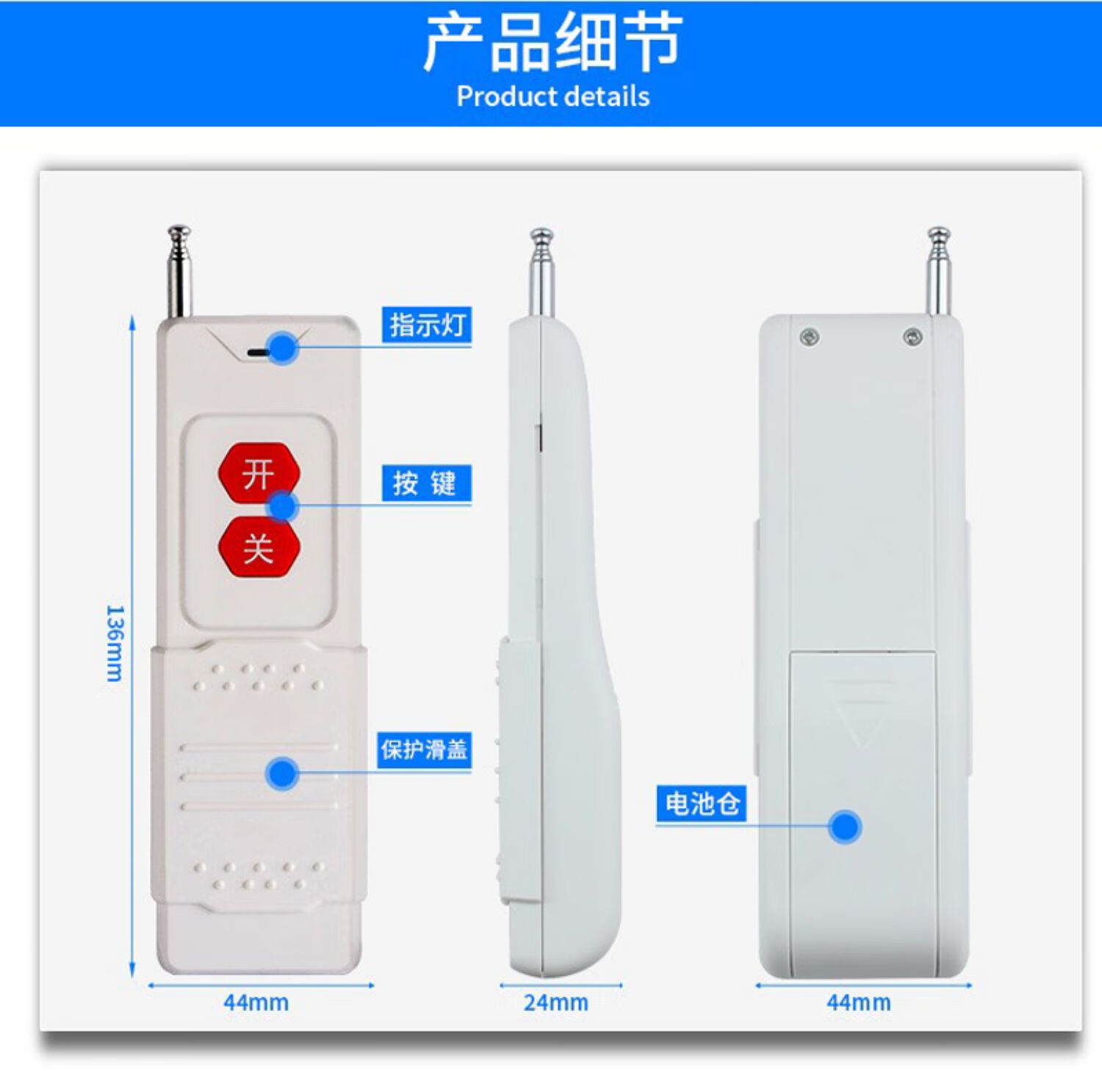 产品细节
Product details

指示灯

开

按 键

关

136mm

保护滑盖

电池仓

44mm

24mm

44mm