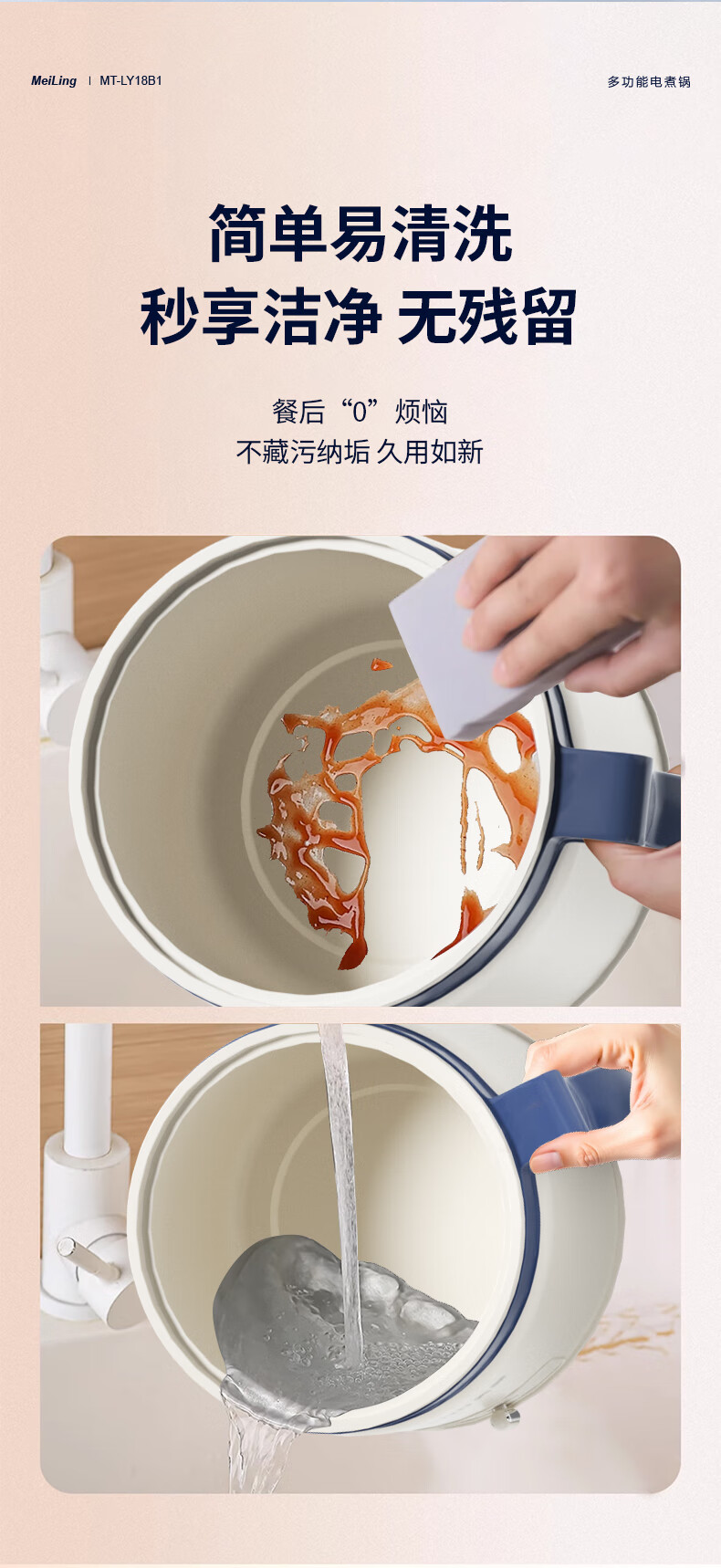 MeiLing | MT-LY18B1

多功能电煮锅

简单易清洗
秒享洁净 无残留

餐后“0”烦恼
不藏污纳垢 久用如新