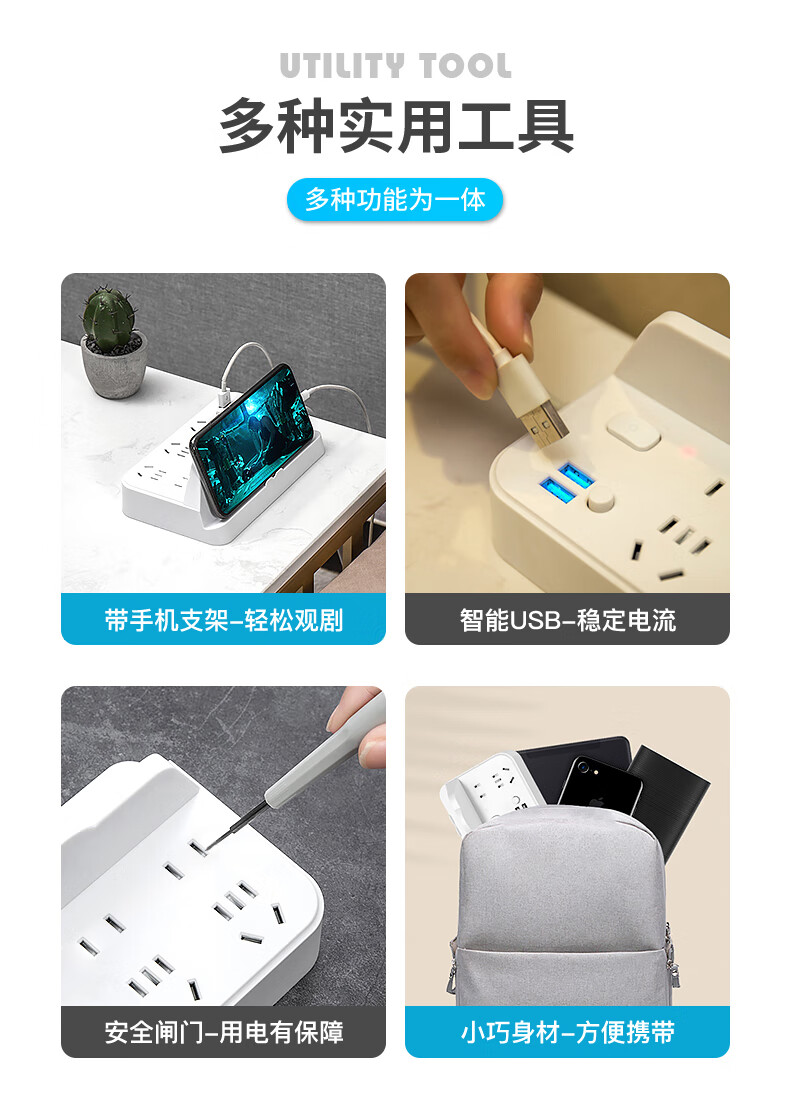 UTILITY TOOL

多种实用工具

多种功能为一体

带手机支架-轻松观剧

智能USB-稳定电流

安全闸门-用电有保障

小巧身材-方便携带