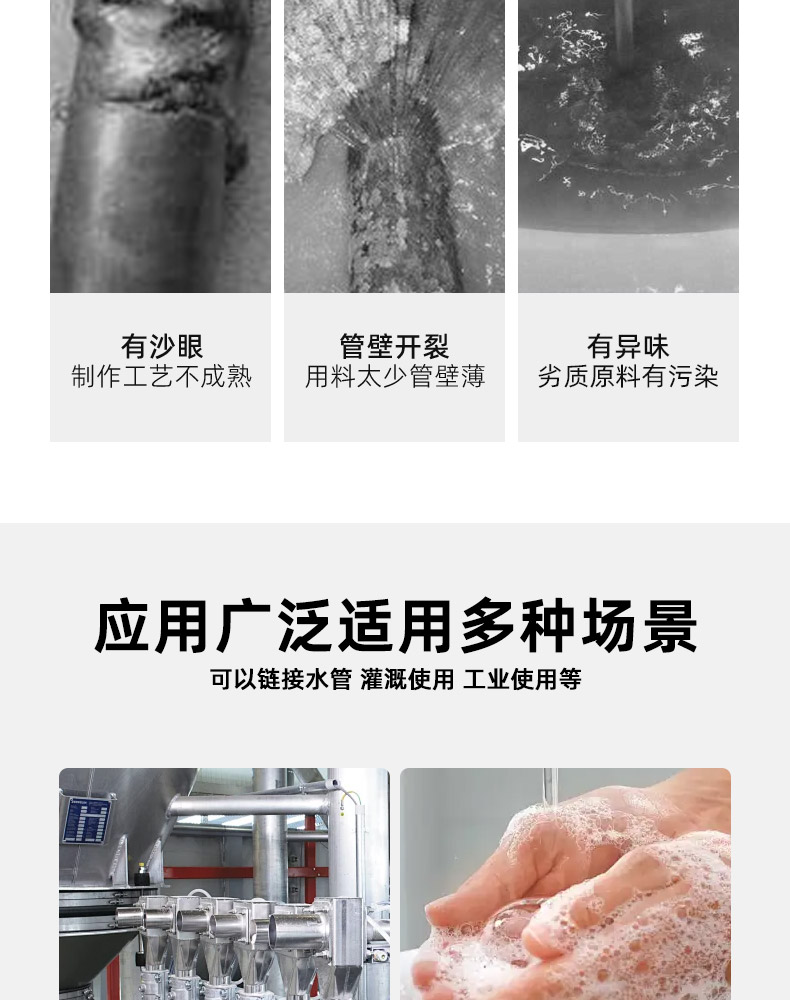 有沙眼
制作工艺不成熟

管壁开裂
用料太少管壁薄

有异味
劣质原料有污染

应用广泛适用多种场景

可以链接水管 灌溉使用 工业使用等