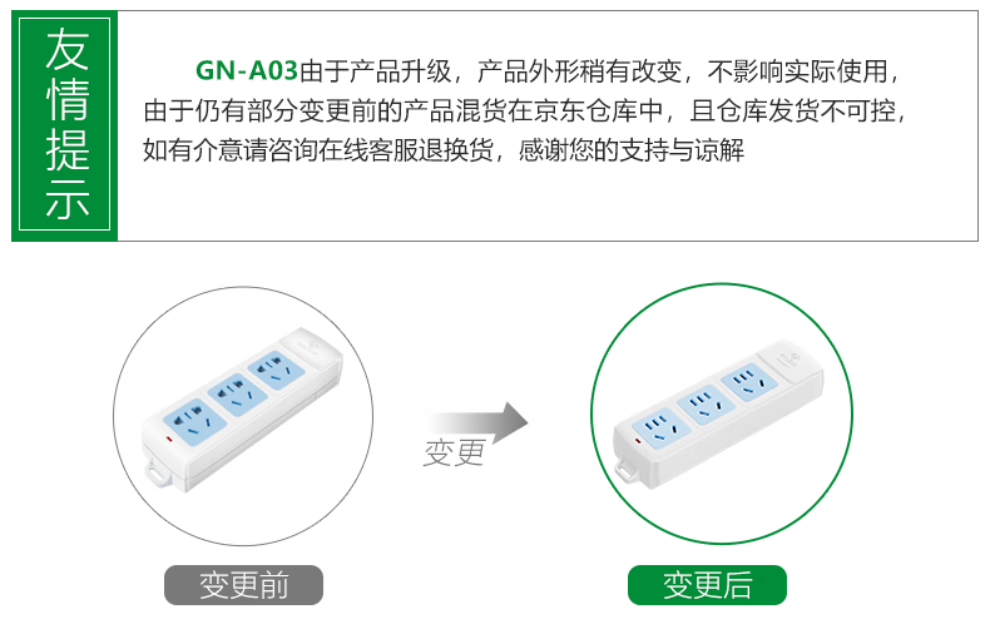 友情提示

GN-A03由于产品升级，产品外形稍有改变，不影响实际使用，由于仍有部分变更前的产品混货在京东仓库中，且仓库发货不可控，如有介意请咨询在线客服退换货，感谢您的支持与谅解

变更

变更前

变更后