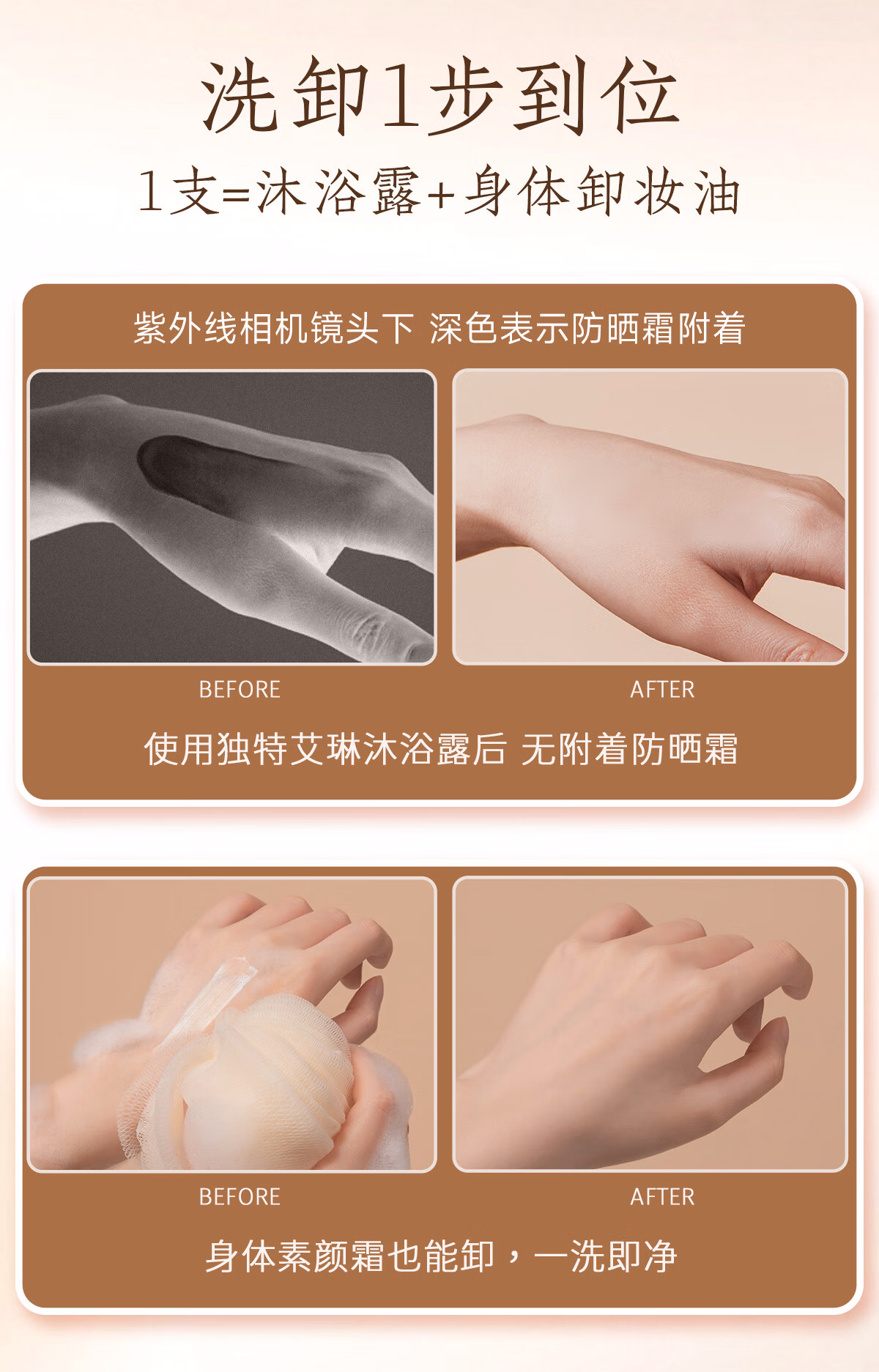 洗卸1步到位

1支=沐浴露+身体卸妆油

紫外线相机镜头下 深色表示防晒霜附着

BEFORE

AFTER

使用独特艾琳沐浴露后 无附着防晒霜

BEFORE

AFTER

身体素颜霜也能卸，一洗即净