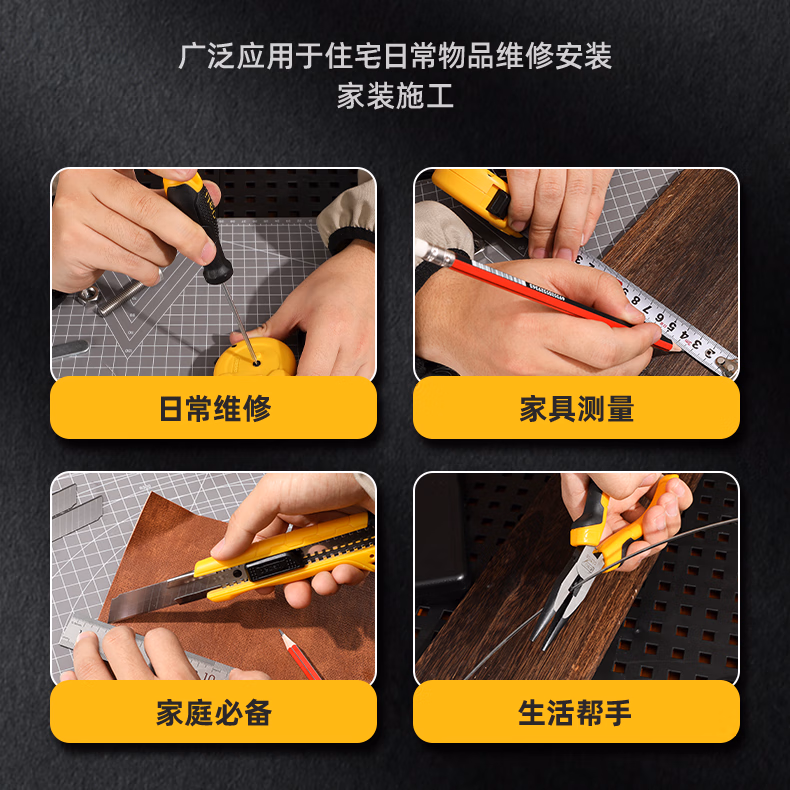 广泛应用于住宅日常物品维修安装
家装施工

日常维修

家具测量

家庭必备

生活帮手