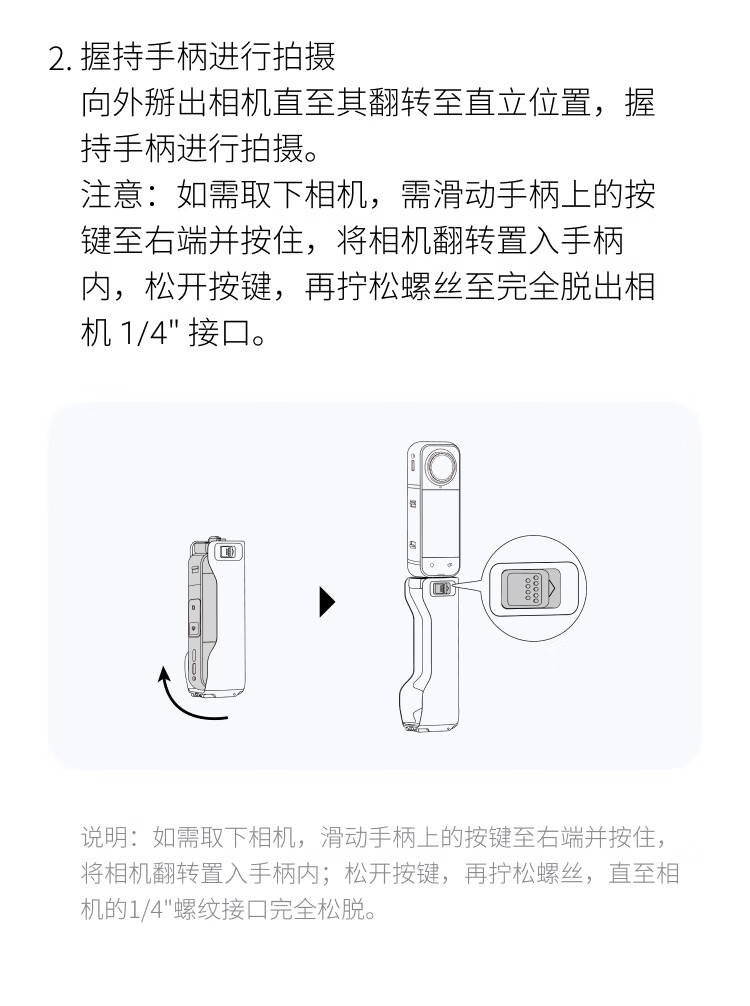 2. 握持手柄进行拍摄
向外掰出相机直至其翻转至直立位置，握持手柄进行拍摄。
注意：如需取下相机，需滑动手柄上的按键至右端并按住，将相机翻转置入手柄内，松开按键，再拧松螺丝至完全脱出相机 1/4" 接口。

说明：如需取下相机，滑动手柄上的按键至右端并按住，将相机翻转置入手柄内；松开按键，再拧松螺丝，直至相机的1/4"螺纹接口完全松脱。