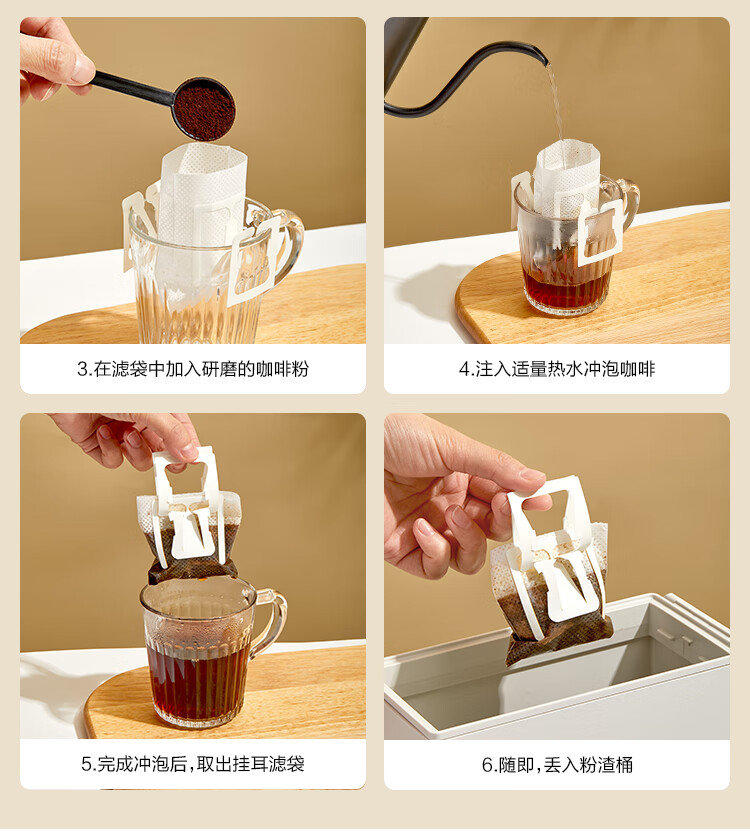 3.在滤袋中加入研磨的咖啡粉

4.注入适量热水冲泡咖啡

5.完成冲泡后，取出挂耳滤袋

6.随即，丢入粉渣桶