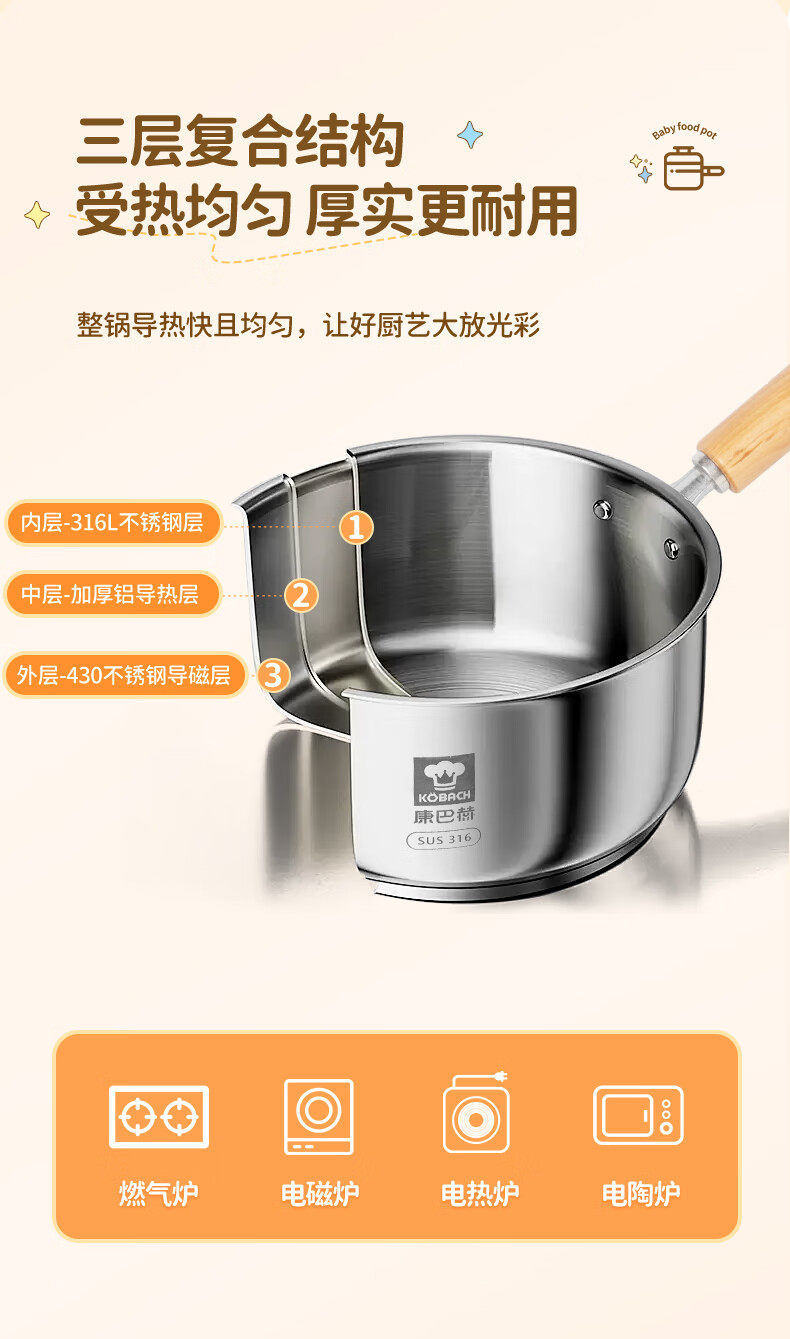 三层复合结构
受热均匀 厚实更耐用

Baby food pot

整锅导热快且均匀，让好厨艺大放光彩

内层-316L不锈钢层 1
中层-加厚铝导热层 2
外层-430不锈钢导磁层 3

KÖBACH
康巴赫
SUS 316

燃气炉
电磁炉
电热炉
电陶炉