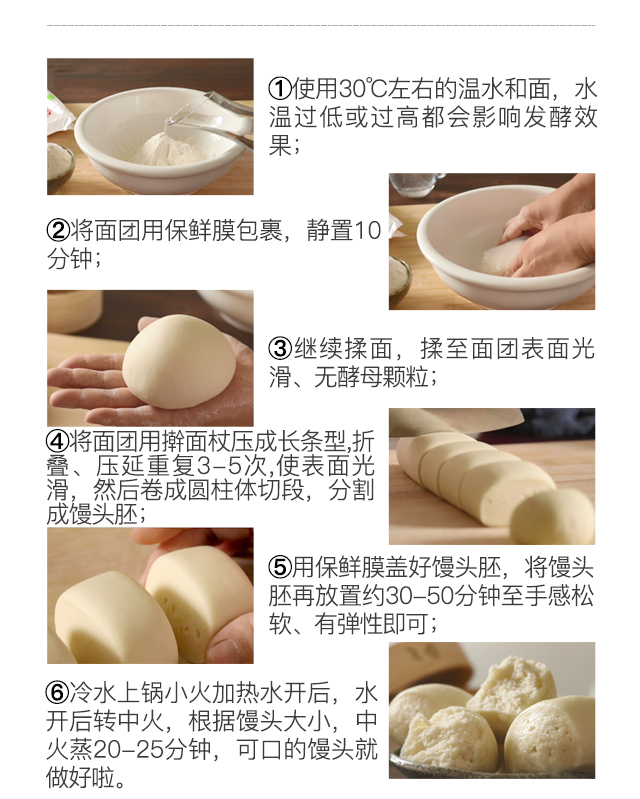 ①使用30℃左右的温水和面，水温过低或过高都会影响发酵效果；

②将面团用保鲜膜包裹，静置10分钟；

③继续揉面，揉至面团表面光滑、无酵母颗粒；

④将面团用擀面杖压成长条型,折叠、压延重复3-5次,使表面光滑，然后卷成圆柱体切段，分割成馒头胚；

⑤用保鲜膜盖好馒头胚，将馒头胚再放置约30-50分钟至手感松软、有弹性即可；

⑥冷水上锅小火加热水开后，水开后转中火，根据馒头大小，中火蒸20-25分钟，可口的馒头就做好啦。