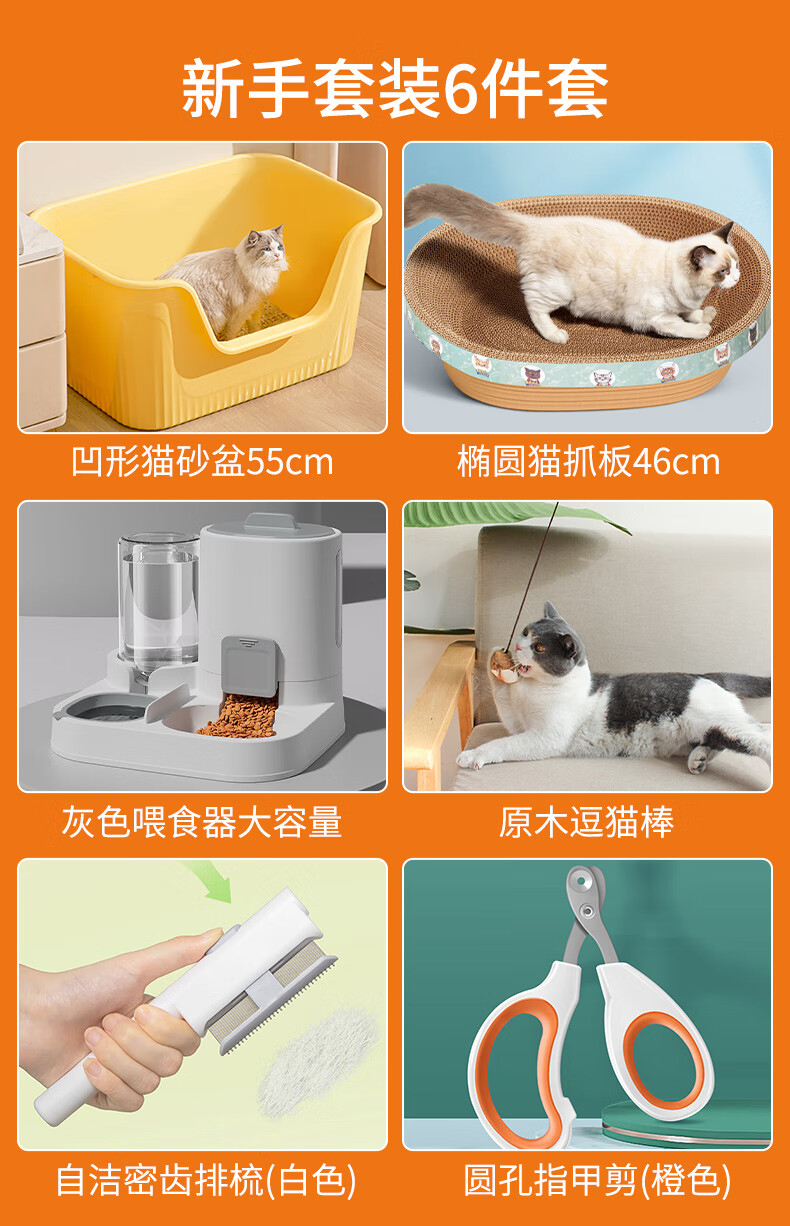 新手套装6件套

凹形猫砂盆55cm

椭圆猫抓板46cm

灰色喂食器大容量

原木逗猫棒

自洁密齿排梳(白色)

圆孔指甲剪(橙色)