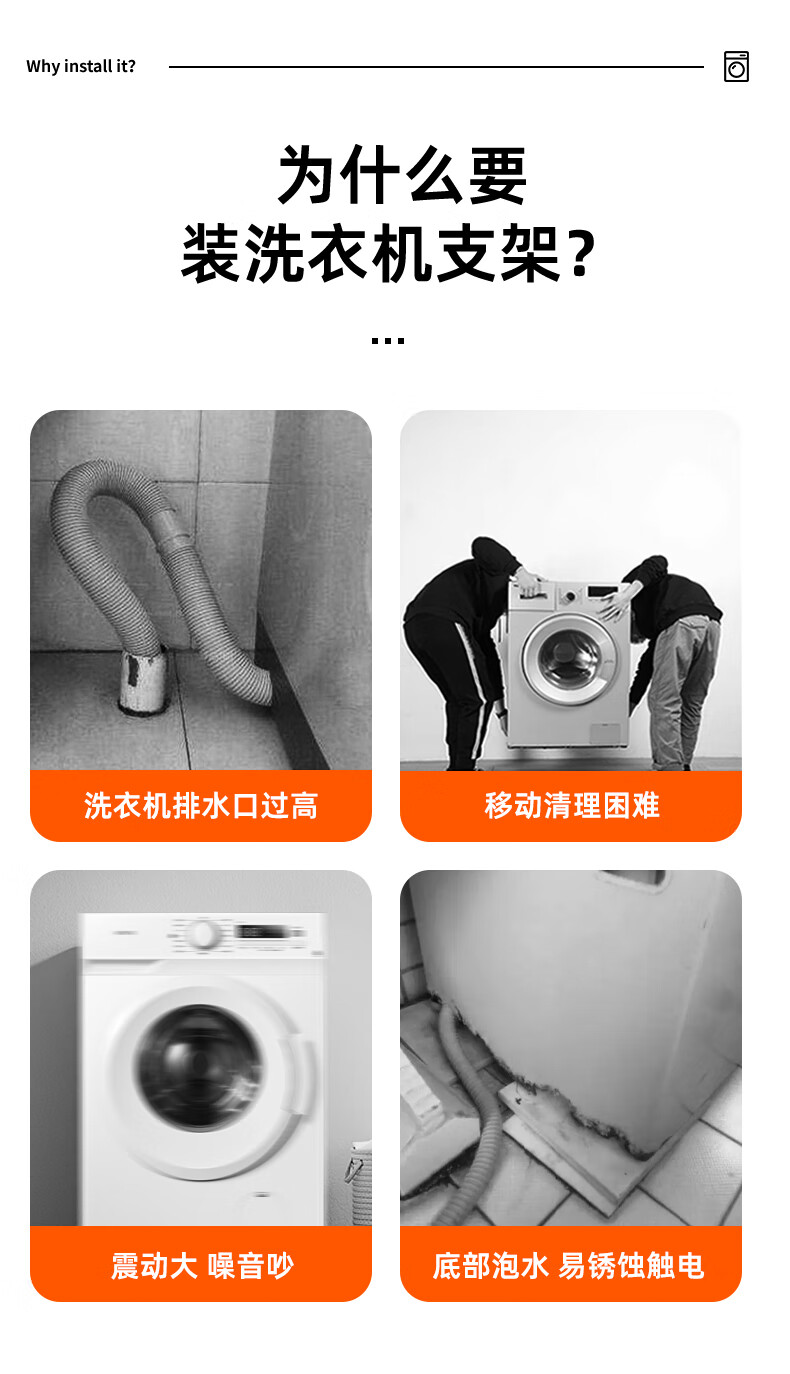 Why install it?

为什么要
装洗衣机支架？

...

洗衣机排水口过高

移动清理困难

震动大 噪音吵

底部泡水 易锈蚀触电