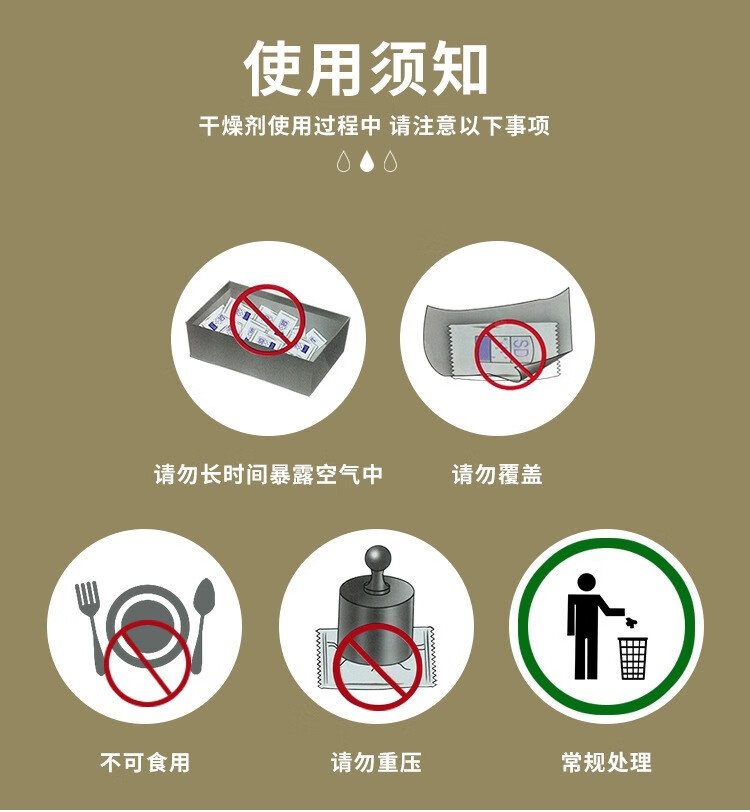 使用须知

干燥剂使用过程中 请注意以下事项

SD

请勿长时间暴露空气中

请勿覆盖

不可食用

请勿重压

常规处理