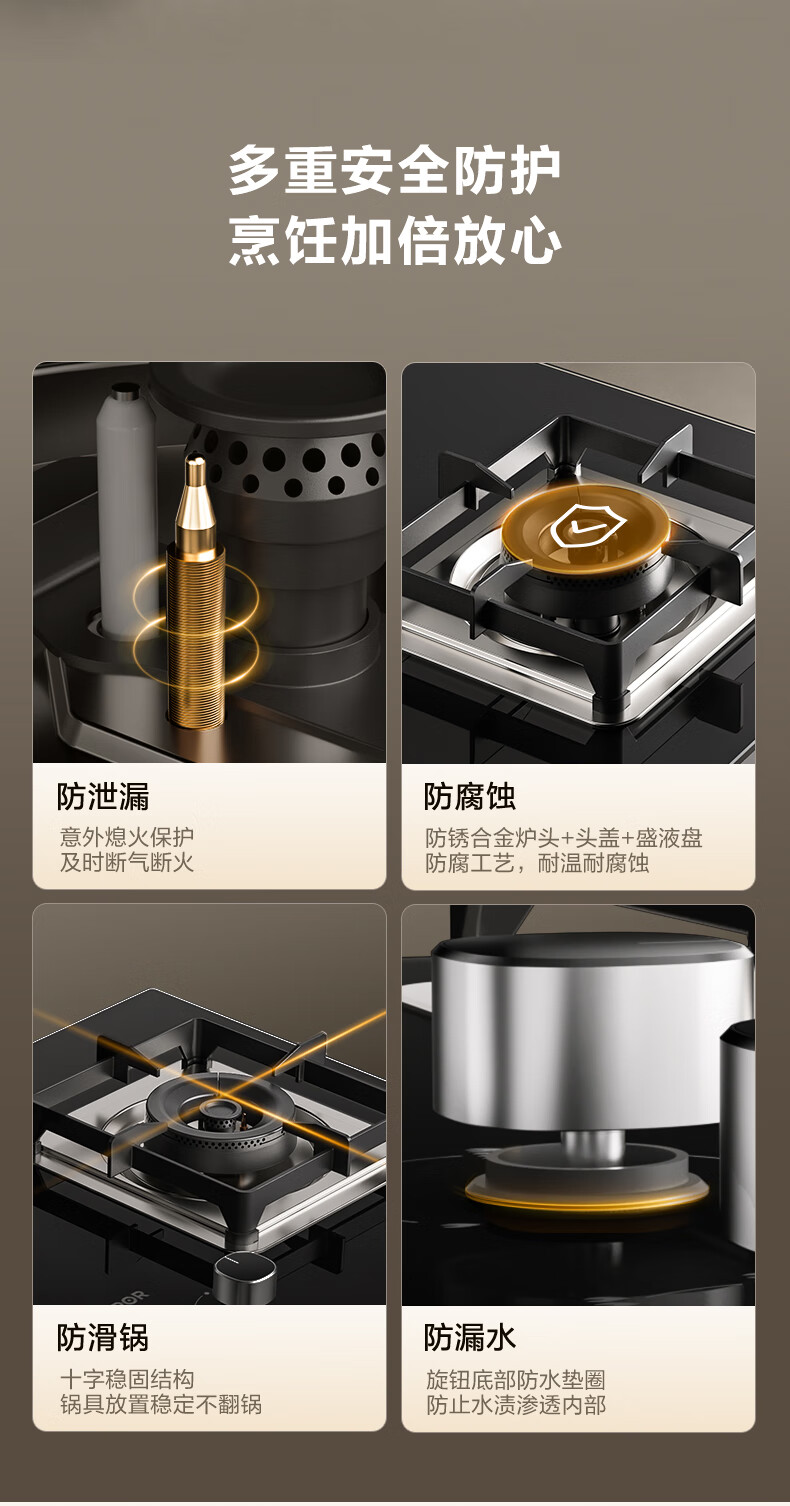 多重安全防护
烹饪加倍放心

防泄漏
意外熄火保护
及时断气断火

防腐蚀
防锈合金炉头+头盖+盛液盘
防腐工艺，耐温耐腐蚀

防滑锅
十字稳固结构
锅具放置稳定不翻锅

防漏水
旋钮底部防水垫圈
防止水渍渗透内部