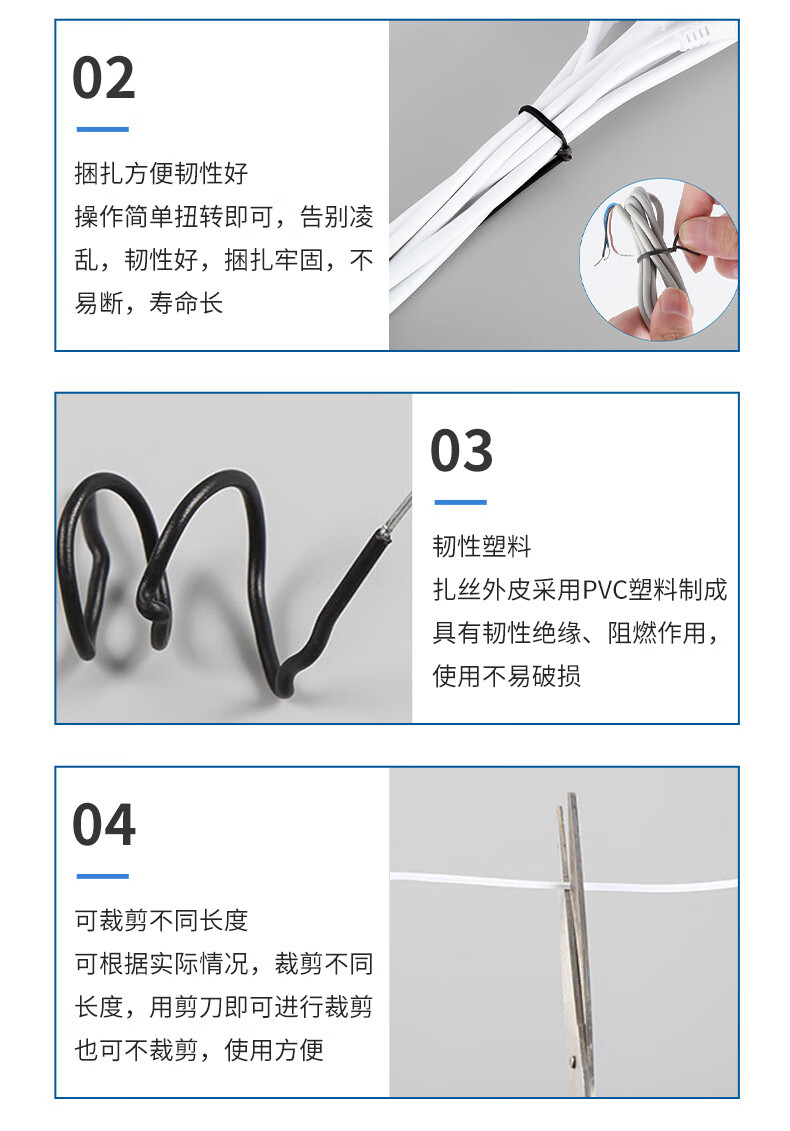 02

捆扎方便韧性好
操作简单扭转即可，告别凌乱，韧性好，捆扎牢固，不易断，寿命长

03

韧性塑料
扎丝外皮采用PVC塑料制成具有韧性绝缘、阻燃作用，使用不易破损

04

可裁剪不同长度
可根据实际情况，裁剪不同长度，用剪刀即可进行裁剪也可不裁剪，使用方便