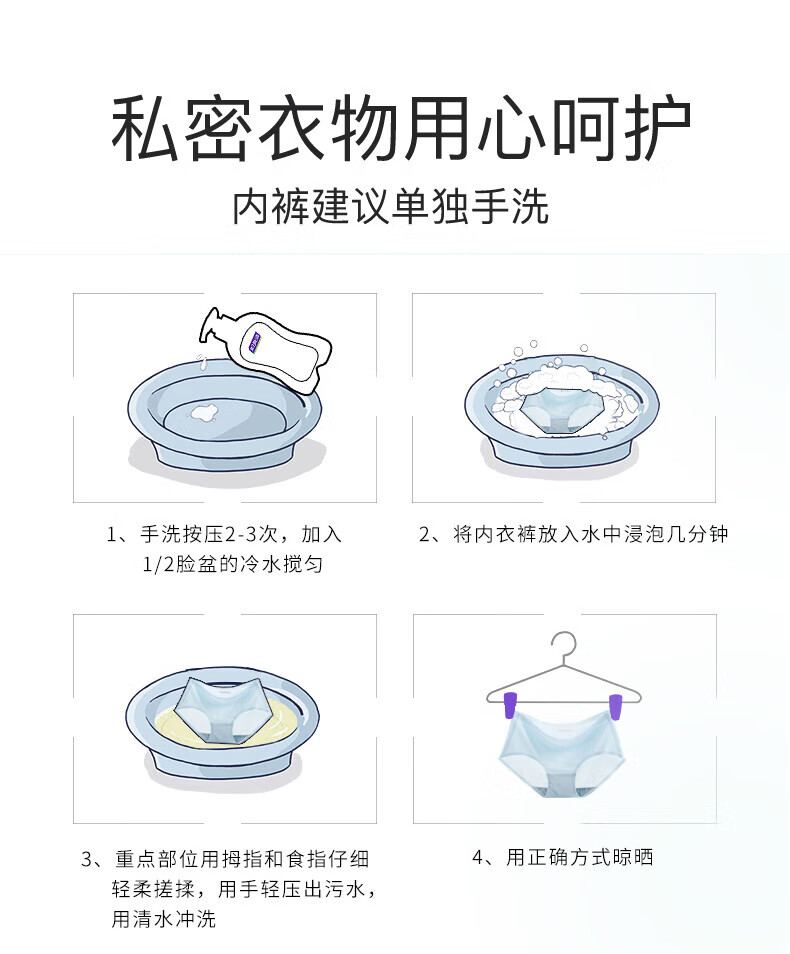 私密衣物用心呵护

内裤建议单独手洗

1、手洗按压2-3次，加入1/2脸盆的冷水搅匀

2、将内衣裤放入水中浸泡几分钟

3、重点部位用拇指和食指仔细轻柔搓揉，用手轻压出污水，用清水冲洗

4、用正确方式晾晒