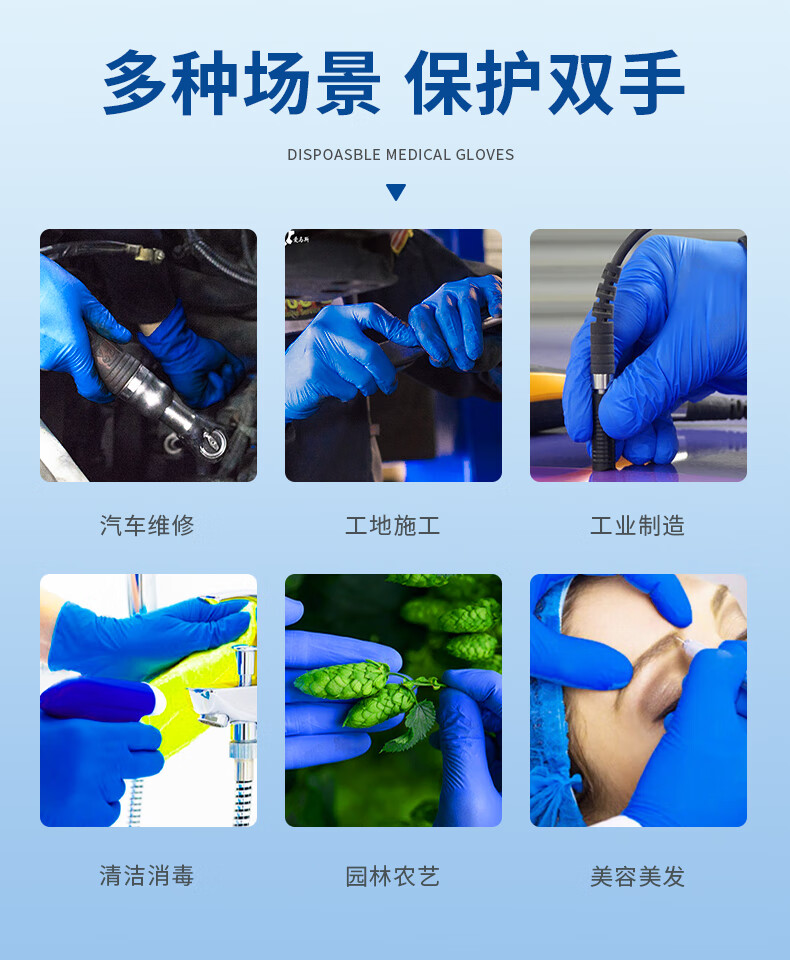 多种场景 保护双手

DISPOASBLE MEDICAL GLOVES

汽车维修

工地施工

工业制造

清洁消毒

园林农艺

美容美发