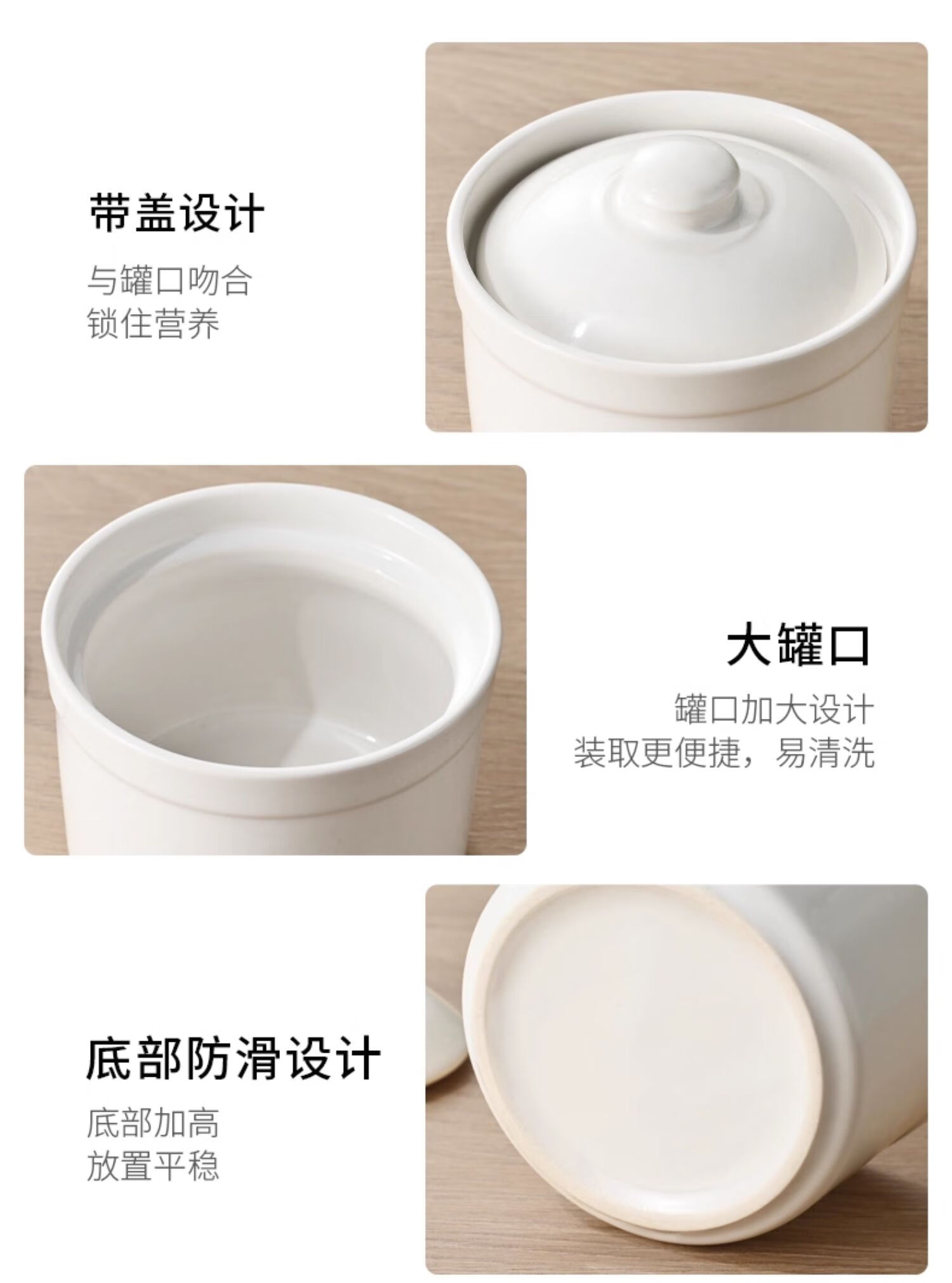 带盖设计

与罐口吻合
锁住营养

大罐口

罐口加大设计
装取更便捷，易清洗

底部防滑设计

底部加高
放置平稳