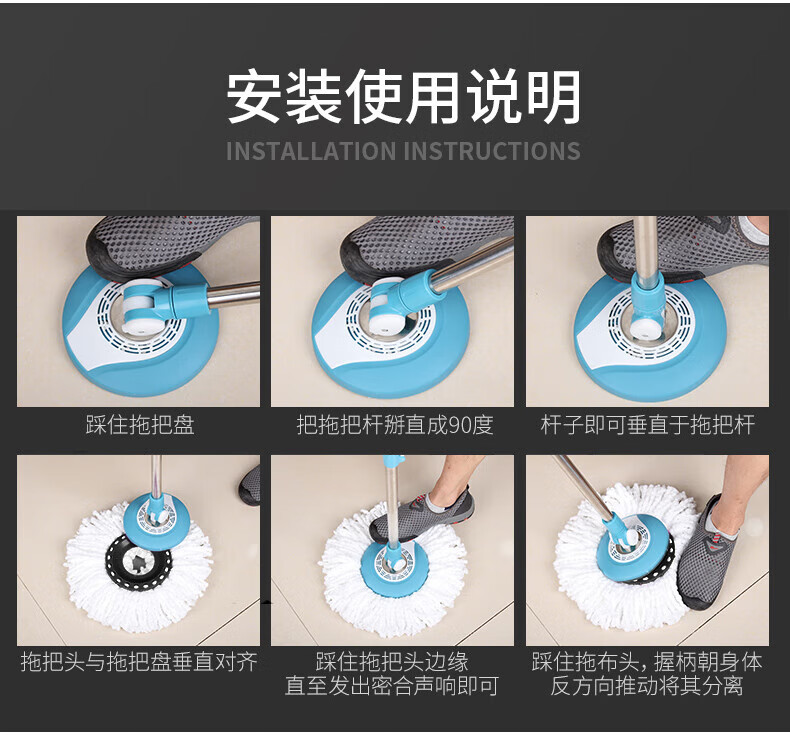 安装使用说明
INSTALLATION INSTRUCTIONS

踩住拖把盘

把拖把杆掰直成90度

杆子即可垂直于拖把杆

拖把头与拖把盘垂直对齐

踩住拖把头边缘
直至发出密合声响即可

踩住拖布头，握柄朝身体
反方向推动将其分离