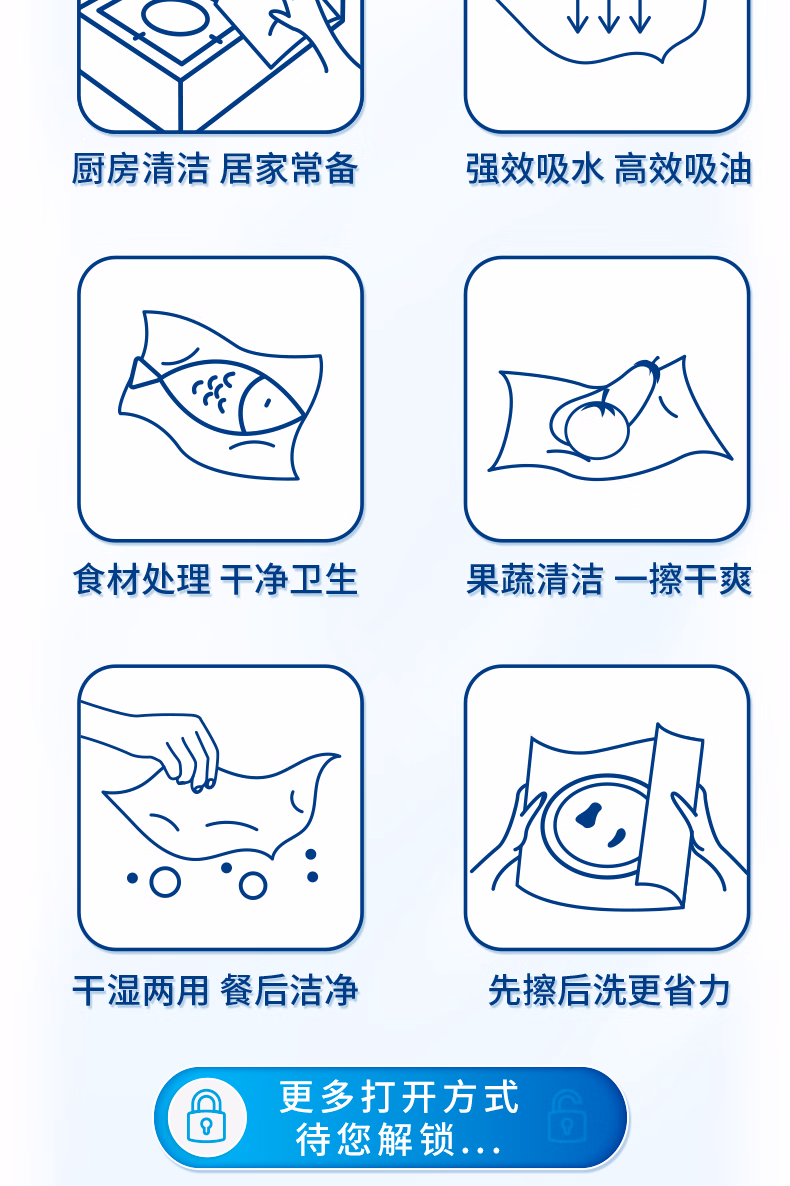 厨房清洁 居家常备

强效吸水 高效吸油

食材处理 干净卫生

果蔬清洁 一擦干爽

干湿两用 餐后洁净

先擦后洗更省力

更多打开方式
待您解锁...