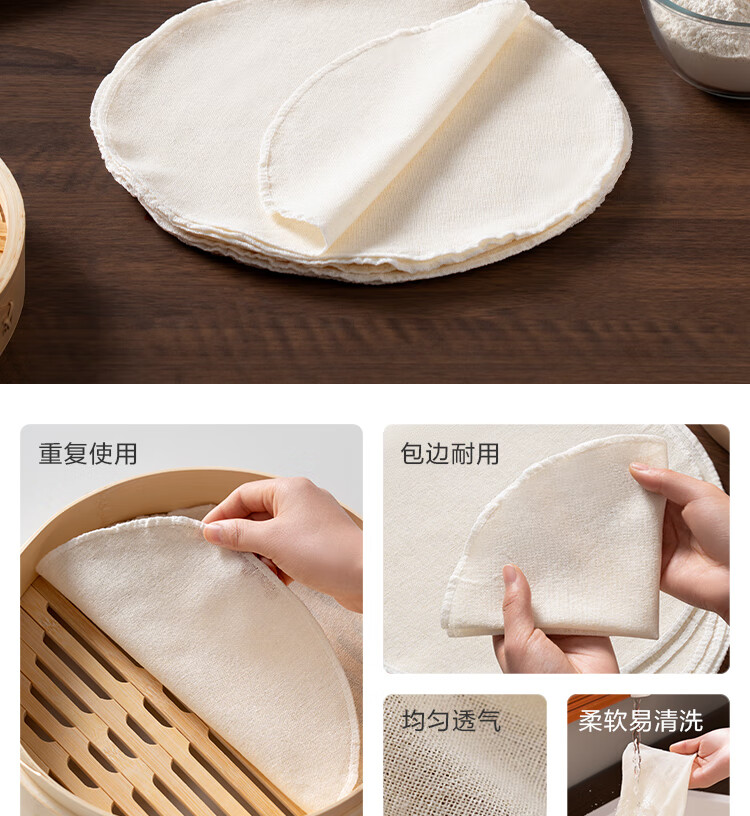 重复使用

包边耐用

均匀透气

柔软易清洗