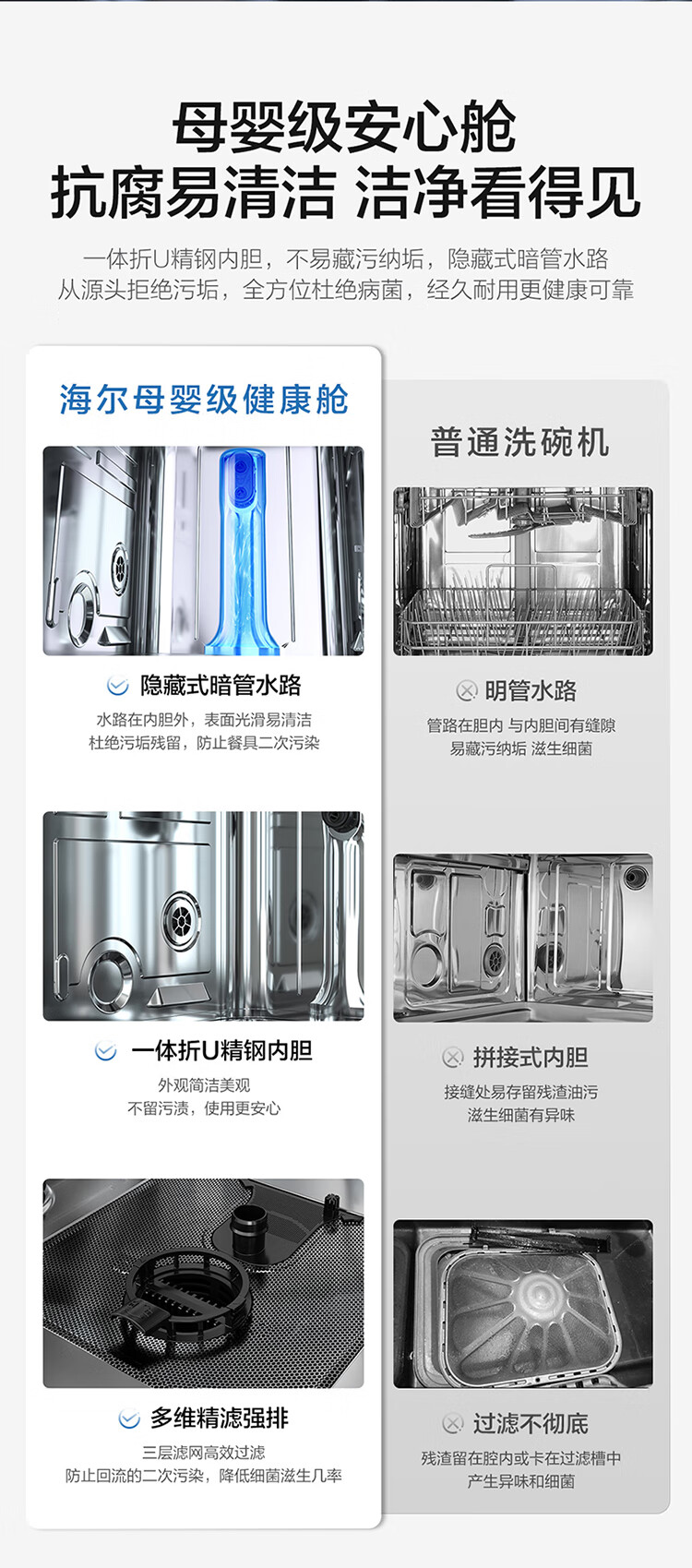 母婴级安心舱
抗腐易清洁 洁净看得见

一体折U精钢内胆，不易藏污纳垢，隐藏式暗管水路
从源头拒绝污垢，全方位杜绝病菌，经久耐用更健康可靠

海尔母婴级健康舱

隐藏式暗管水路
水路在内胆外，表面光滑易清洁
杜绝污垢残留，防止餐具二次污染

一体折U精钢内胆
外观简洁美观
不留污渍，使用更安心

多维精滤强排
三层滤网高效过滤
防止回流的二次污染，降低细菌滋生几率

普通洗碗机

明管水路
管路在胆内 与内胆间有缝隙
易藏污纳垢 滋生细菌

拼接式内胆
接缝处易存留残渣油污
滋生细菌有异味

过滤不彻底
残渣留在腔内或卡在过滤槽中
产生异味和细菌