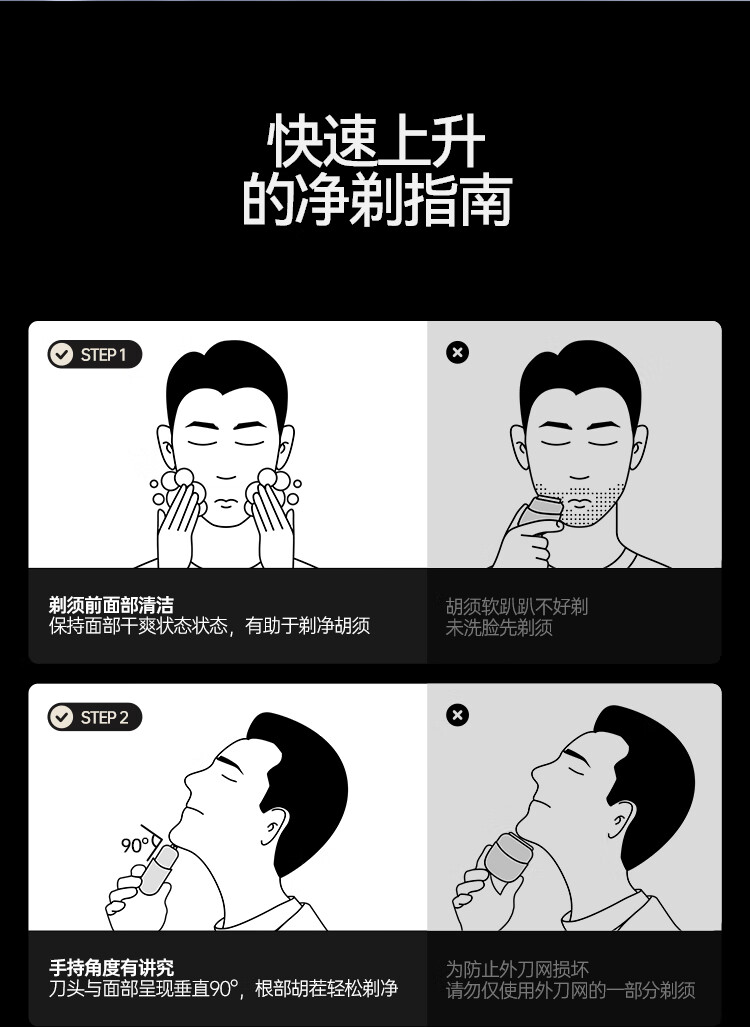 快速上升
的净剃指南

STEP 1

剃须前面部清洁
保持面部干爽状态状态，有助于剃净胡须

胡须软趴趴不好剃
未洗脸先剃须

STEP 2

90°

手持角度有讲究
刀头与面部呈现垂直90°，根部胡茬轻松剃净

为防止外刀网损坏
请勿仅使用外刀网的一部分剃须