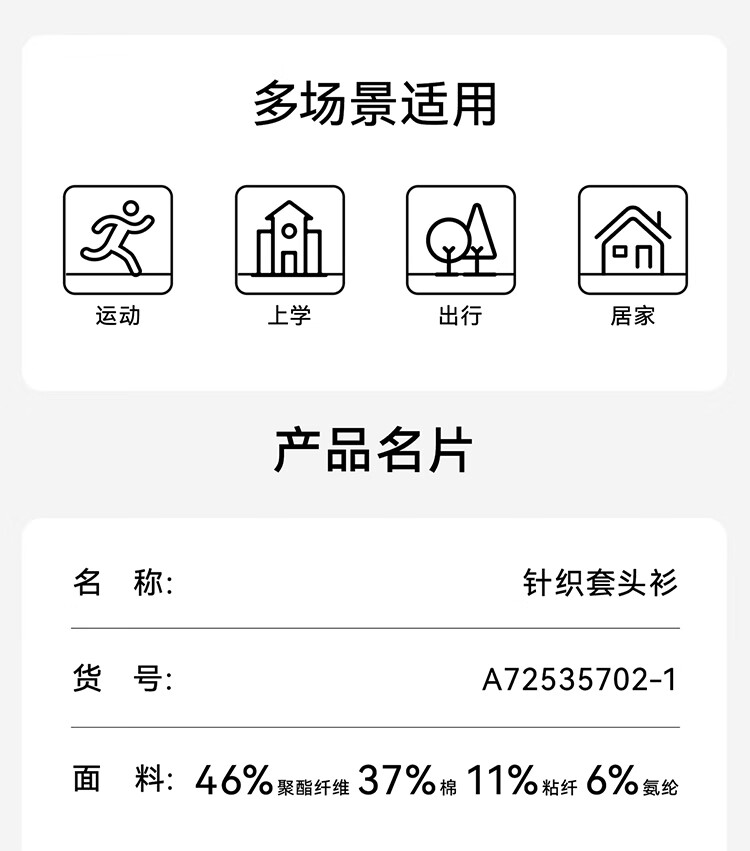 多场景适用

运动 上学 出行 居家

产品名片

名 称: 针织套头衫

货 号: A72535702-1

面 料: 46%聚酯纤维 37%棉 11%粘纤 6%氨纶