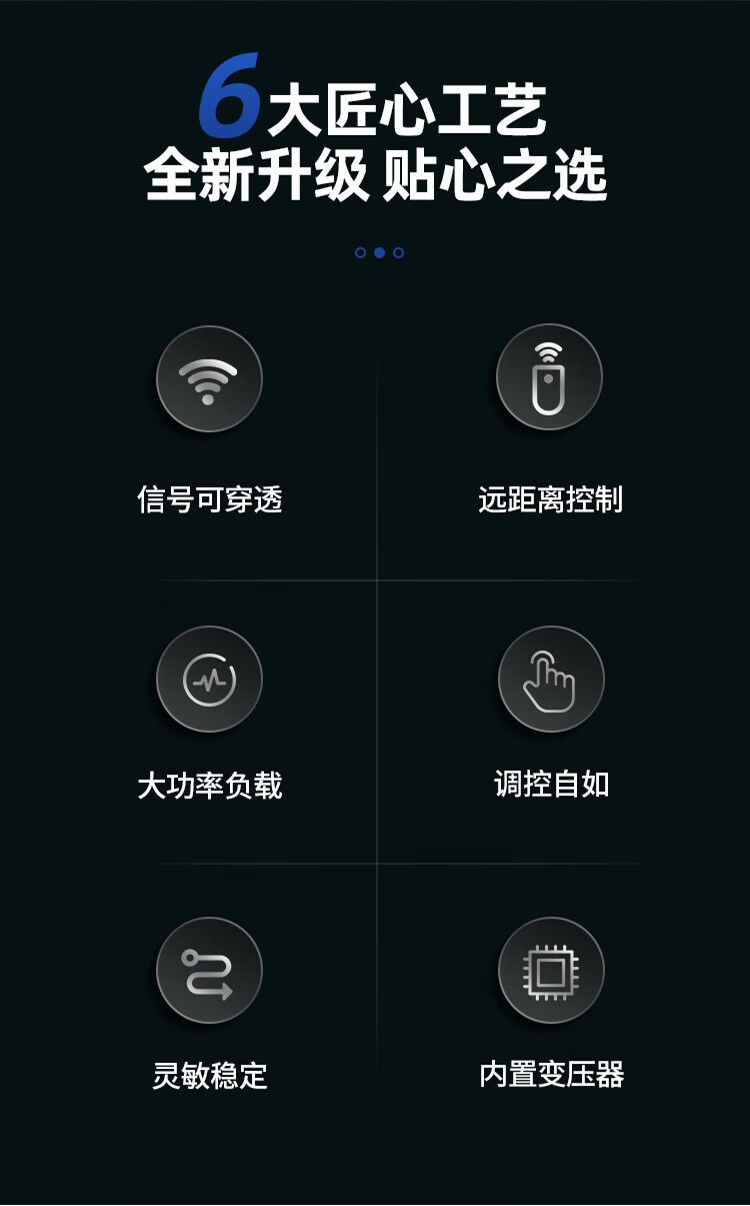 6大匠心工艺
全新升级 贴心之选

信号可穿透

远距离控制

大功率负载

调控自如

灵敏稳定

内置变压器