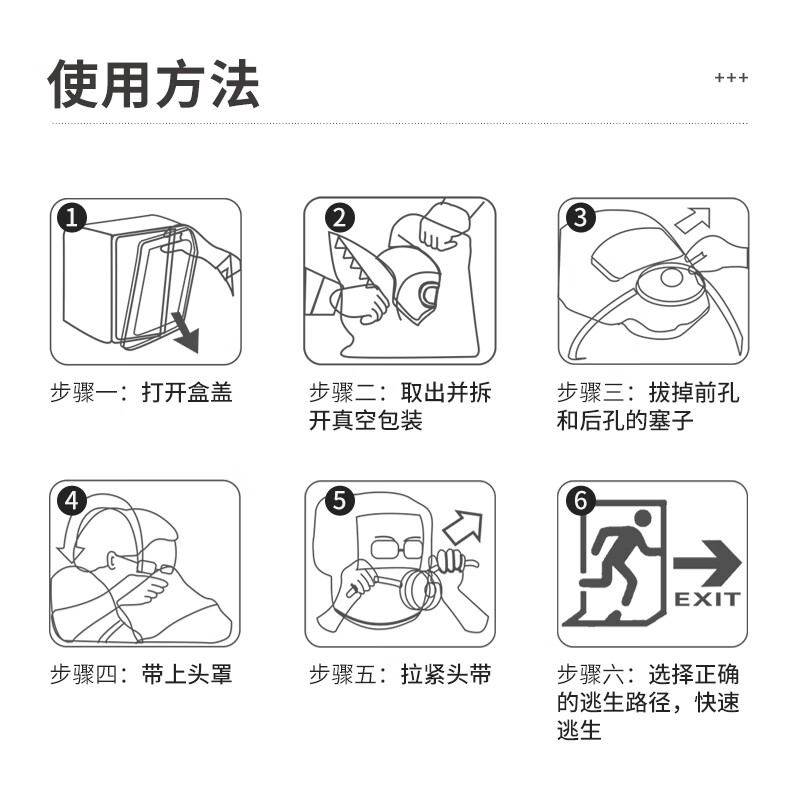 使用方法

+++

1

步骤一：打开盒盖

2

步骤二：取出并拆开真空包装

3

步骤三：拔掉前孔和后孔的塞子

4

步骤四：带上头罩

5

步骤五：拉紧头带

6

EXIT

步骤六：选择正确的逃生路径，快速逃生