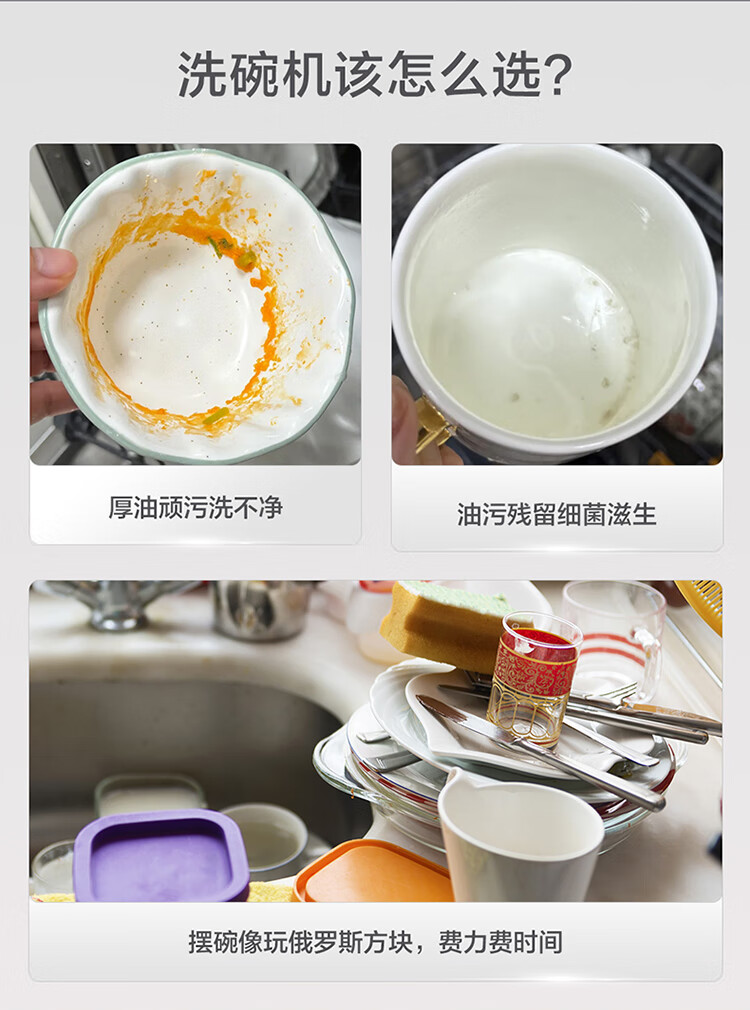 洗碗机该怎么选?

厚油顽污洗不净

油污残留细菌滋生

摆碗像玩俄罗斯方块，费力费时间