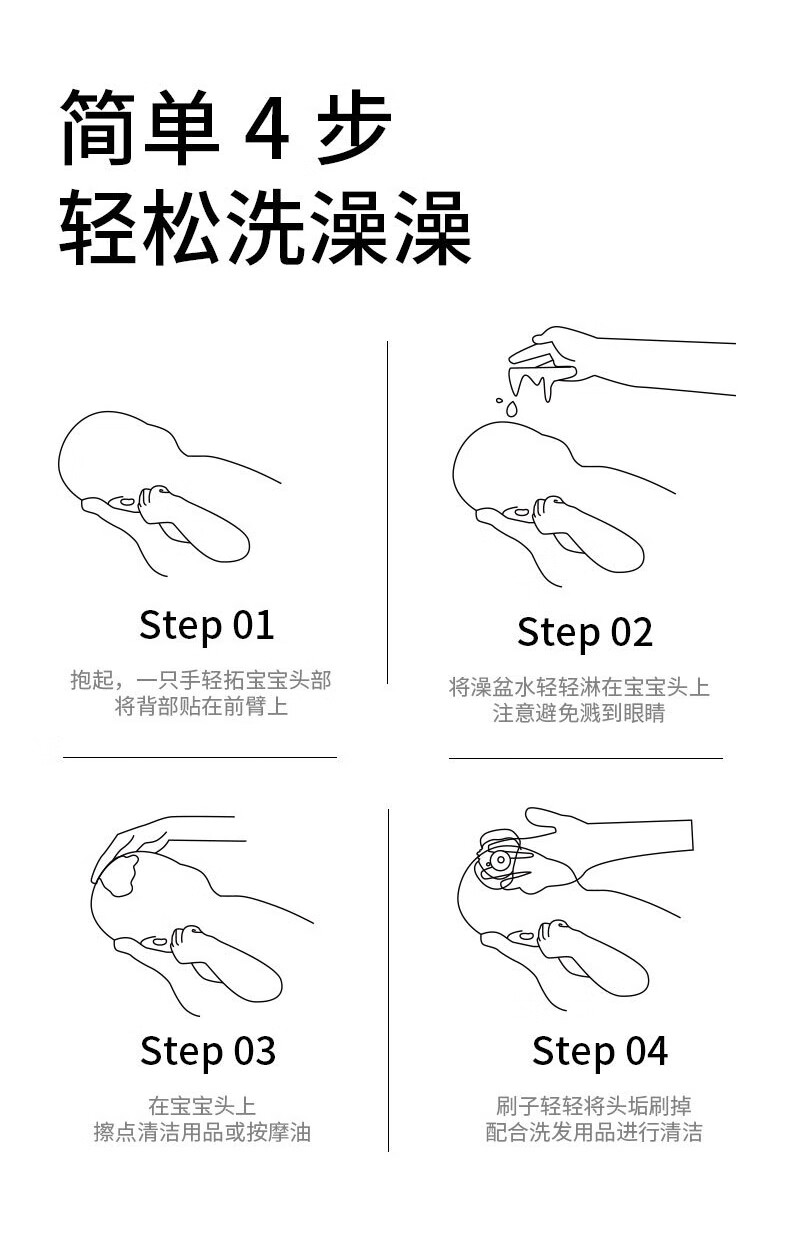 简单 4 步
轻松洗澡澡

Step 01
抱起，一只手轻拓宝宝头部
将背部贴在前臂上

Step 02
将澡盆水轻轻淋在宝宝头上
注意避免溅到眼睛

Step 03
在宝宝头上
擦点清洁用品或按摩油

Step 04
刷子轻轻将头垢刷掉
配合洗发用品进行清洁