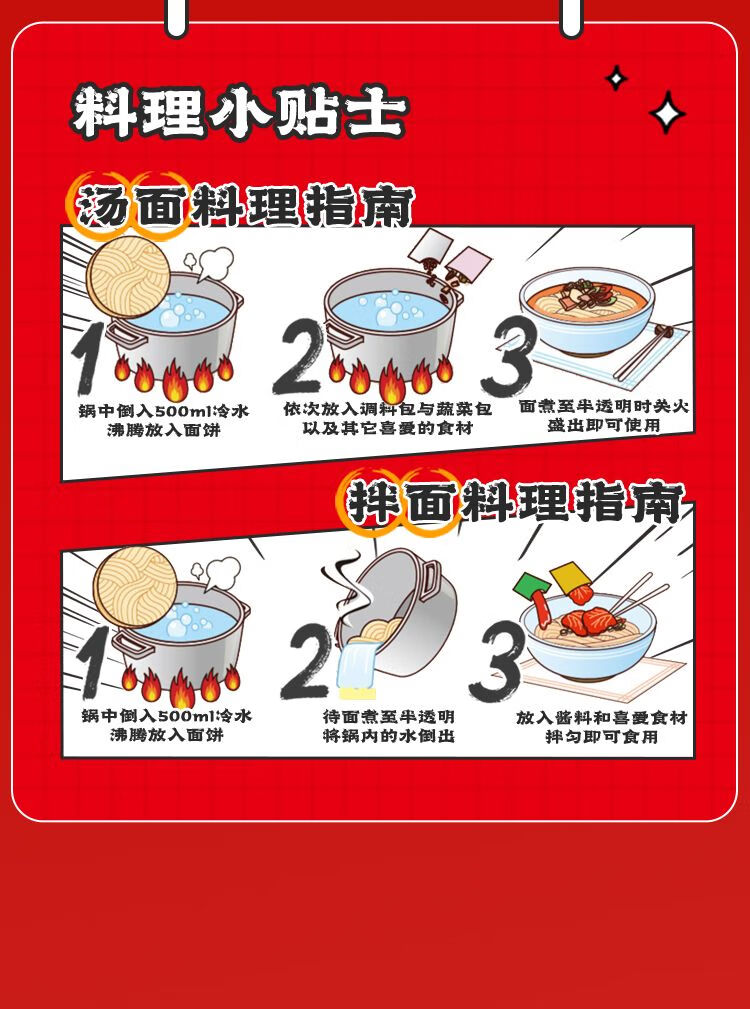 料理小贴士

汤面料理指南

1
锅中倒入500ml冷水
沸腾放入面饼

2
依次放入调料包与蔬菜包
以及其它喜爱的食材

3
面煮至半透明时关火
盛出即可使用

拌面料理指南

1
锅中倒入500ml冷水
沸腾放入面饼

2
待面煮至半透明
将锅内的水倒出

3
放入酱料和喜爱食材
拌匀即可食用