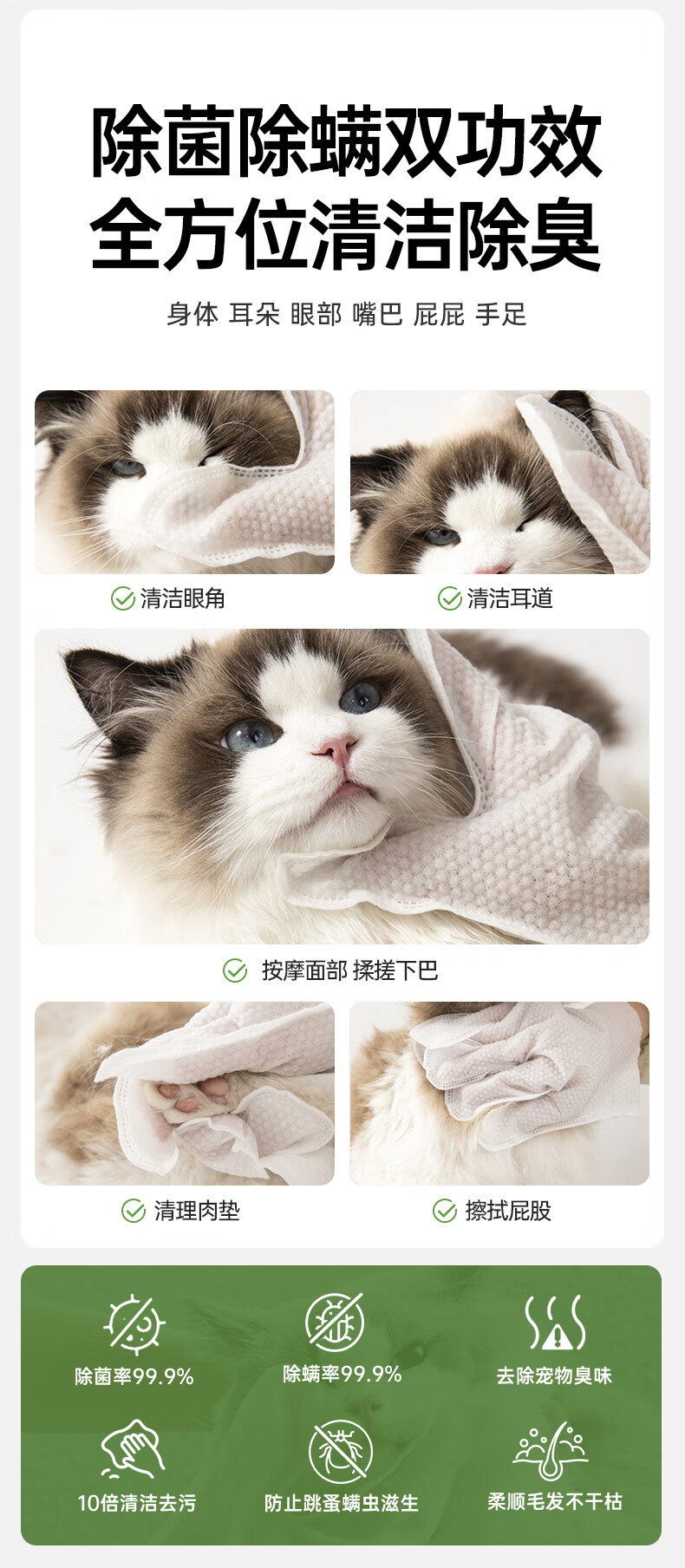 除菌除螨双功效
全方位清洁除臭

身体 耳朵 眼部 嘴巴 屁屁 手足

清洁眼角

清洁耳道

按摩面部 揉搓下巴

清理肉垫

擦拭屁股

除菌率99.9%

除螨率99.9%

去除宠物臭味

10倍清洁去污

防止跳蚤螨虫滋生

柔顺毛发不干枯