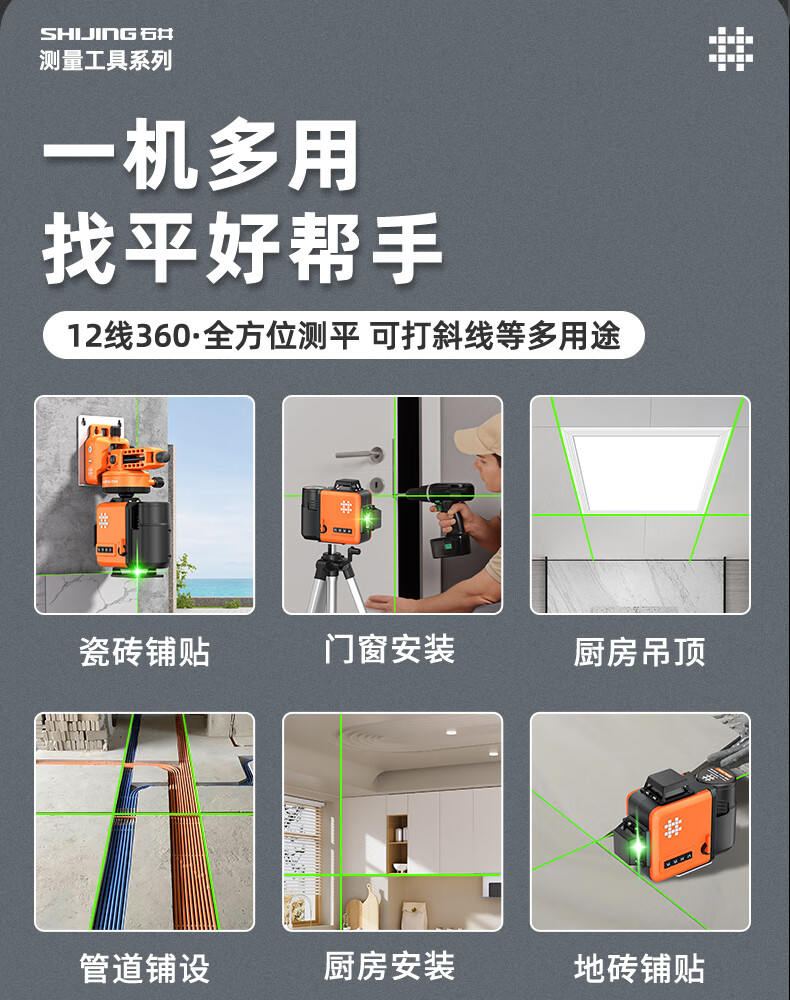 SHIJING 石井
测量工具系列

一机多用
找平好帮手

12线360·全方位测平 可打斜线等多用途

瓷砖铺贴

门窗安装

厨房吊顶

管道铺设

厨房安装

地砖铺贴