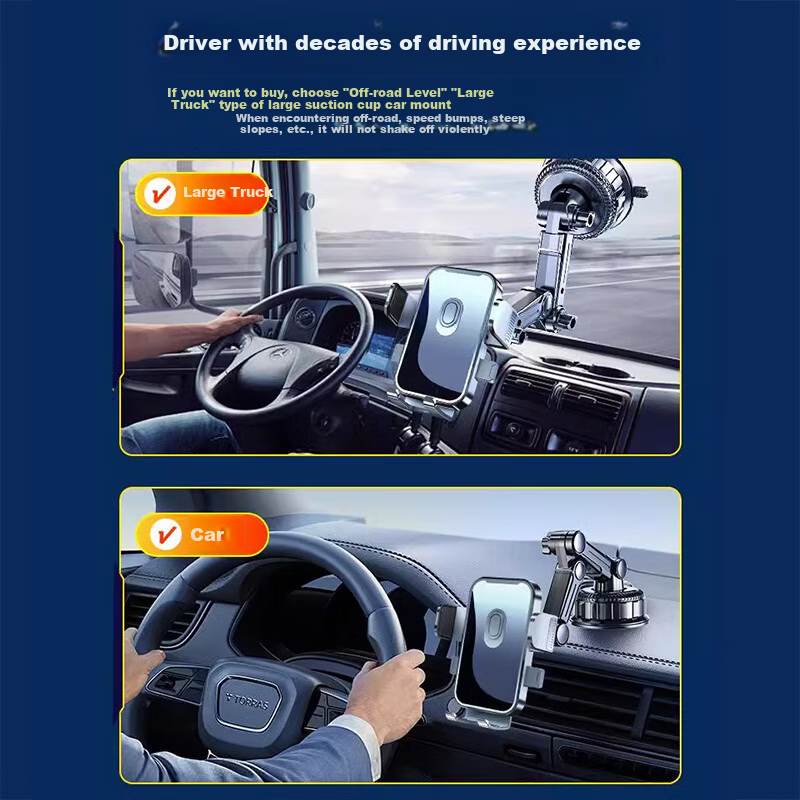 Driver with decades of driving experience

If you want to buy, choose "Off-road Level" "Large Truck" type of large suction cup car mount

When encountering off-road, speed bumps, steep slopes, etc., it will not shake off violently

Large Truck

Car

TORRAS