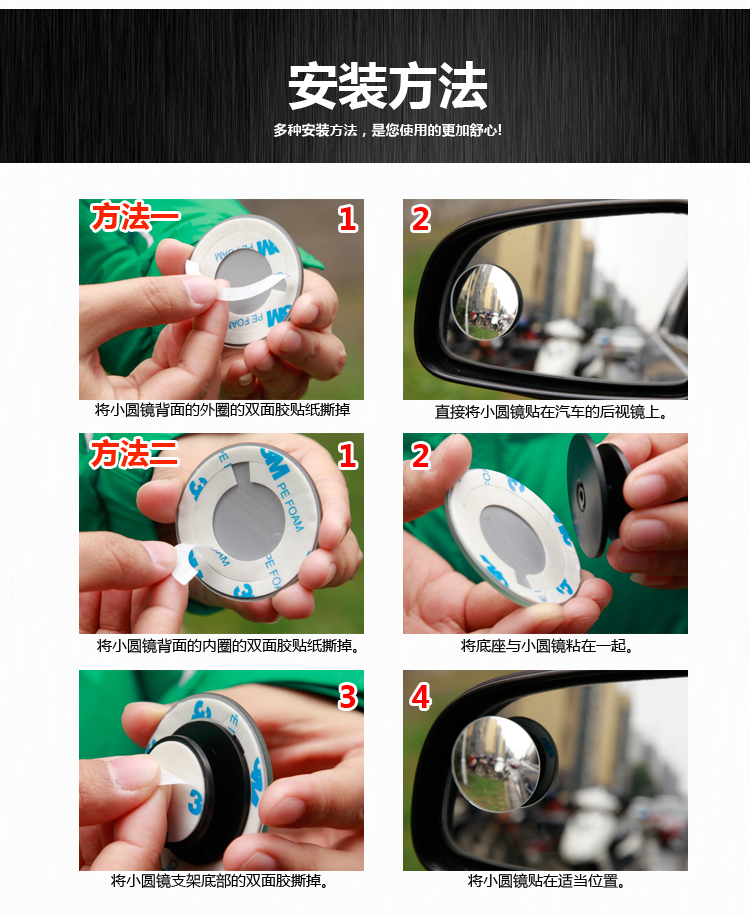 安装方法

多种安装方法，是您使用的更加舒心!

方法一

1

3M PE FOAM

将小圆镜背面的外圈的双面胶贴纸撕掉

2

直接将小圆镜贴在汽车的后视镜上。

方法二

1

3M PE FOAM

将小圆镜背面的内圈的双面胶贴纸撕掉。

2

将底座与小圆镜粘在一起。

3

将小圆镜支架底部的双面胶撕掉。

4

将小圆镜贴在适当位置。