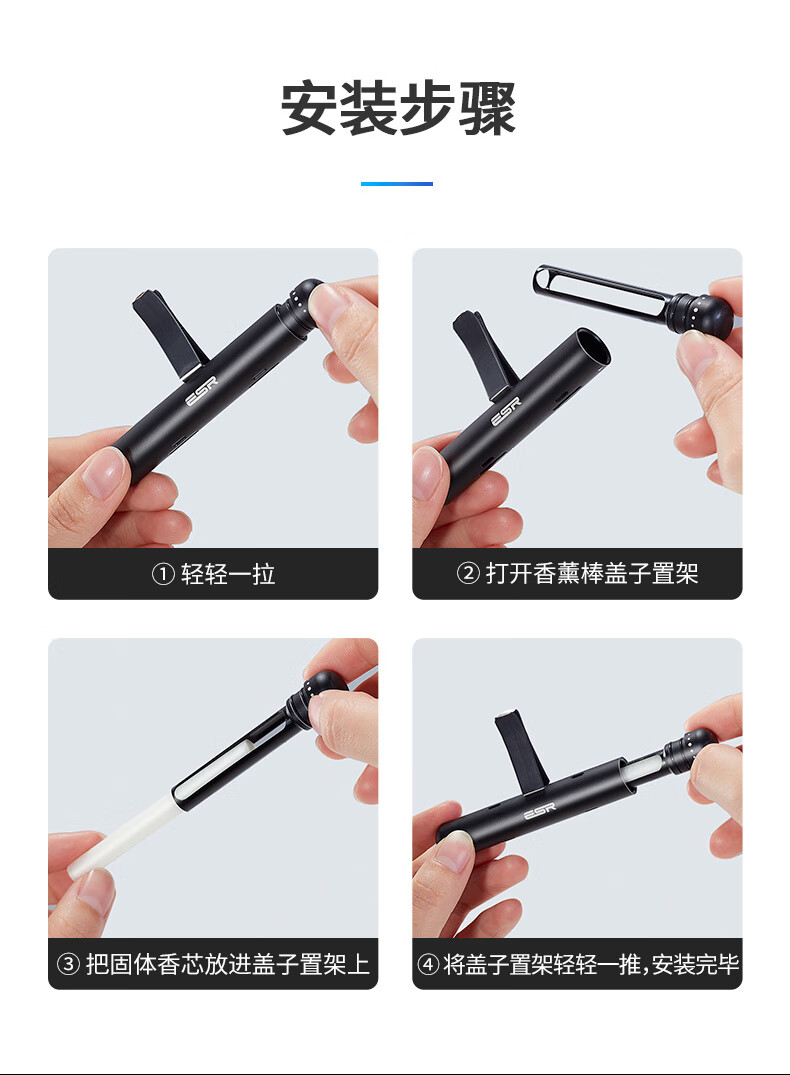 安装步骤

ESR

① 轻轻一拉

ESR

② 打开香薰棒盖子置架

③ 把固体香芯放进盖子置架上

ESR

④ 将盖子置架轻轻一推，安装完毕