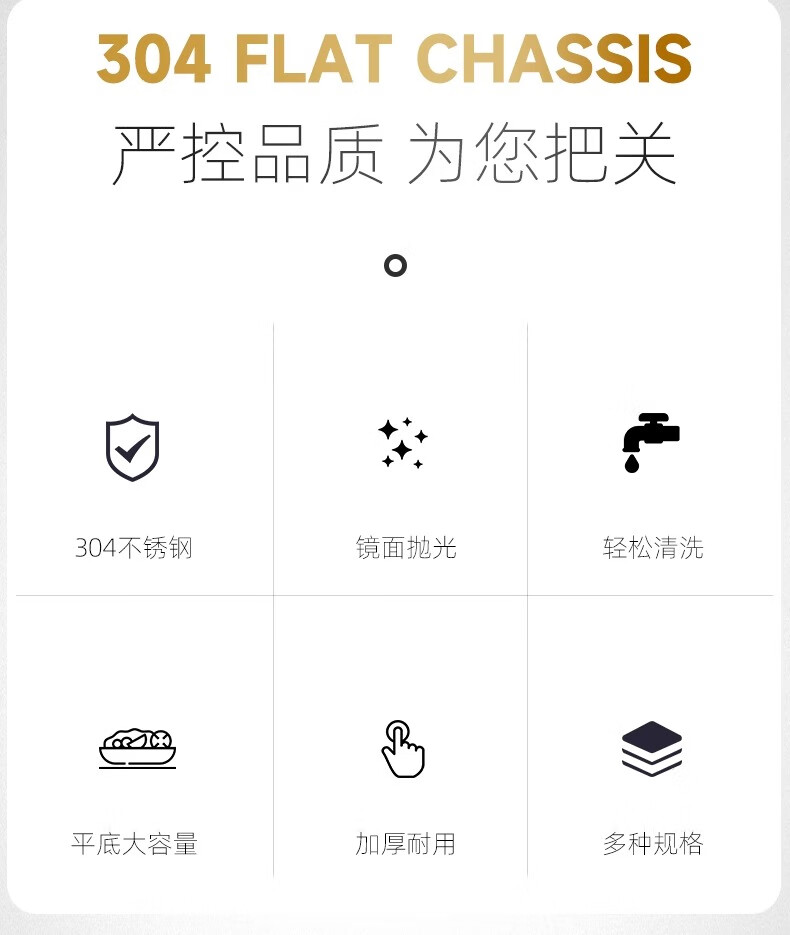 304 FLAT CHASSIS

严控品质 为您把关

304不锈钢

镜面抛光

轻松清洗

平底大容量

加厚耐用

多种规格