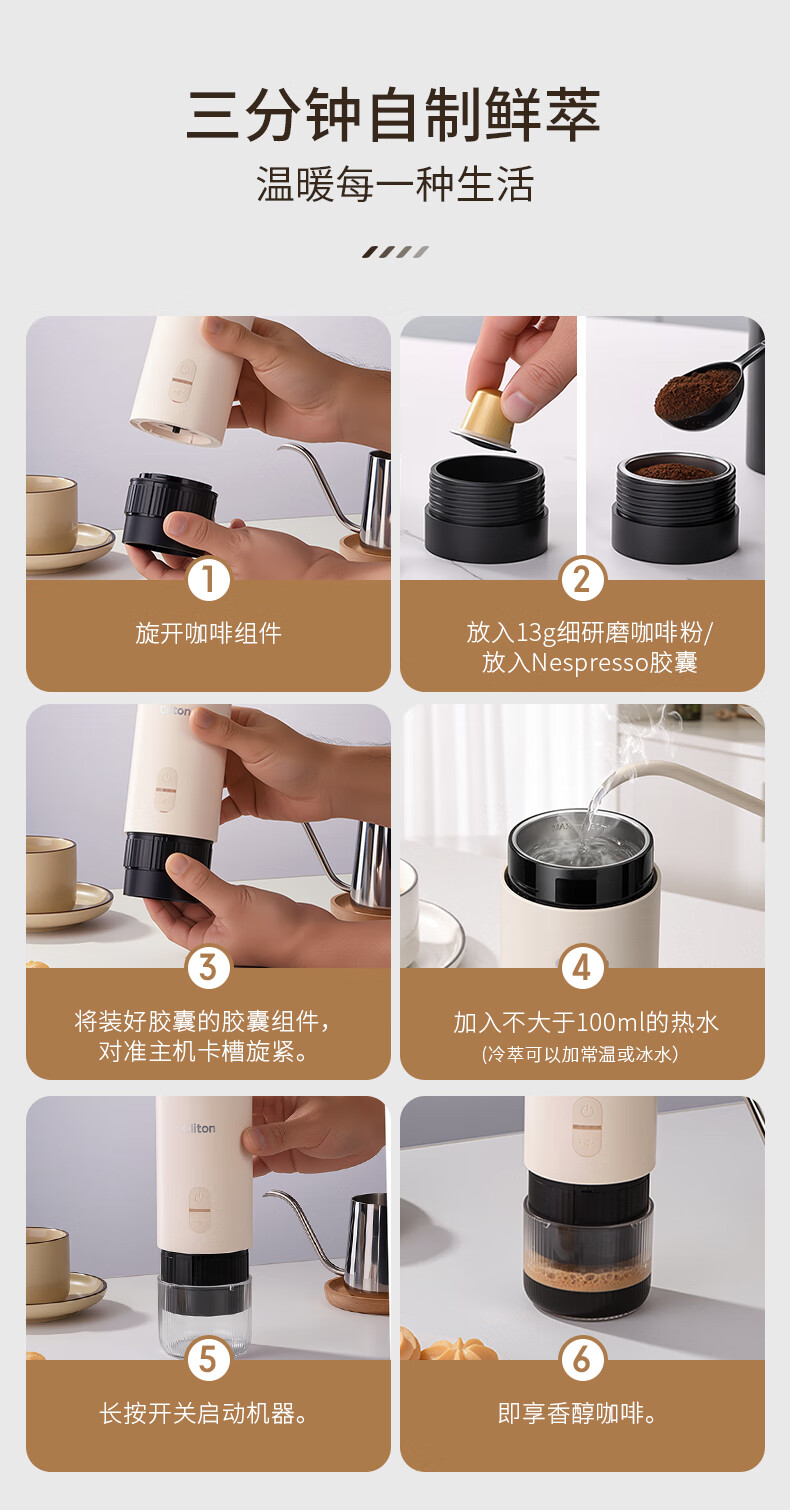 三分钟自制鲜萃
温暖每一种生活

1
旋开咖啡组件

2
放入13g细研磨咖啡粉/
放入Nespresso胶囊

3
将装好胶囊的胶囊组件，
对准主机卡槽旋紧。

4
加入不大于100ml的热水
(冷萃可以加常温或冰水)

5
长按开关启动机器。

6
即享香醇咖啡。