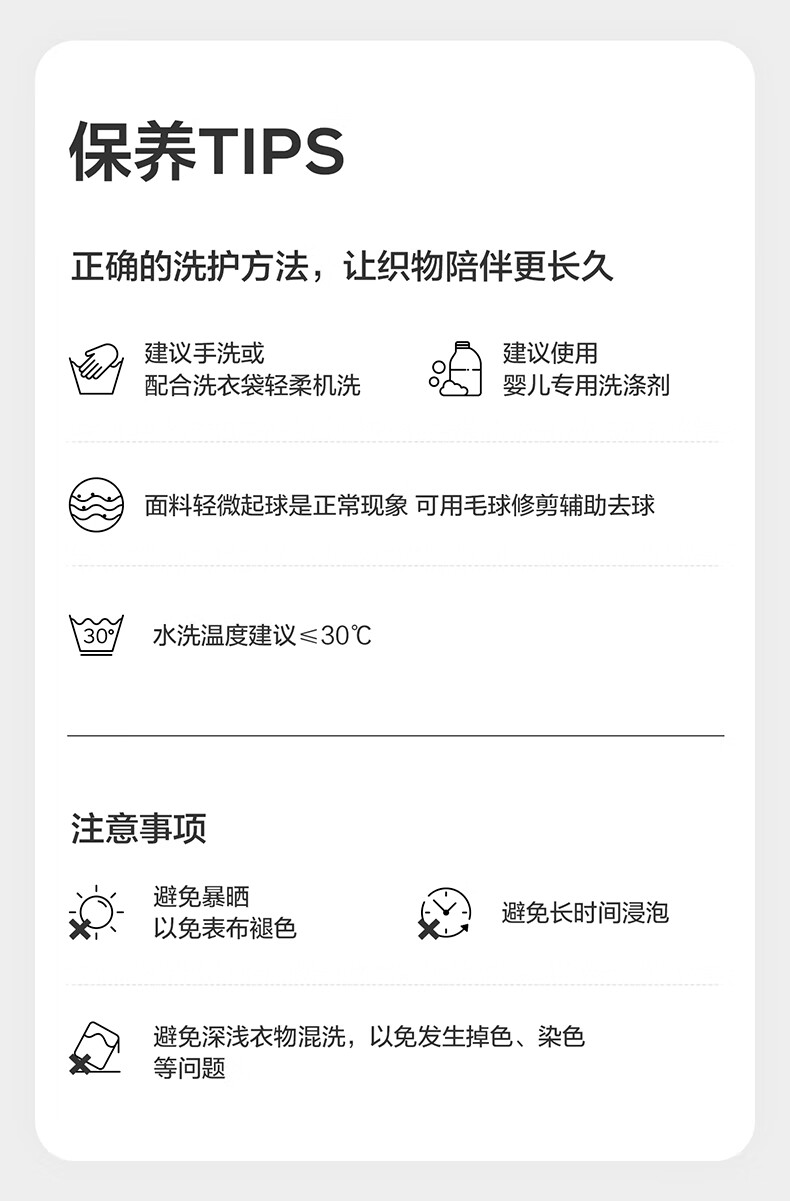 保养TIPS

正确的洗护方法，让织物陪伴更长久

建议手洗或
配合洗衣袋轻柔机洗

建议使用
婴儿专用洗涤剂

面料轻微起球是正常现象 可用毛球修剪辅助去球

30°

水洗温度建议≤30℃

注意事项

避免暴晒
以免表布褪色

避免长时间浸泡

避免深浅衣物混洗，以免发生掉色、染色等问题