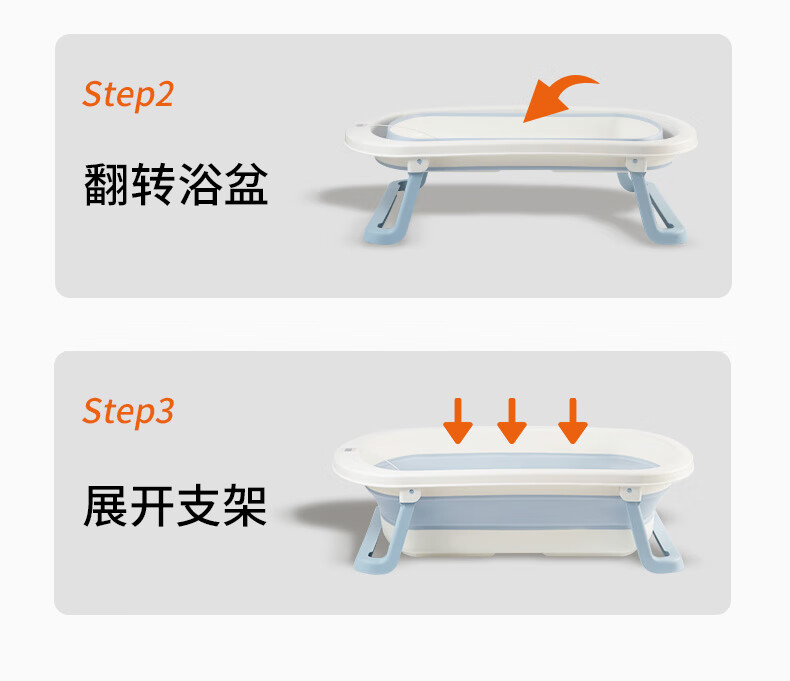 Step2

翻转浴盆

Step3

展开支架