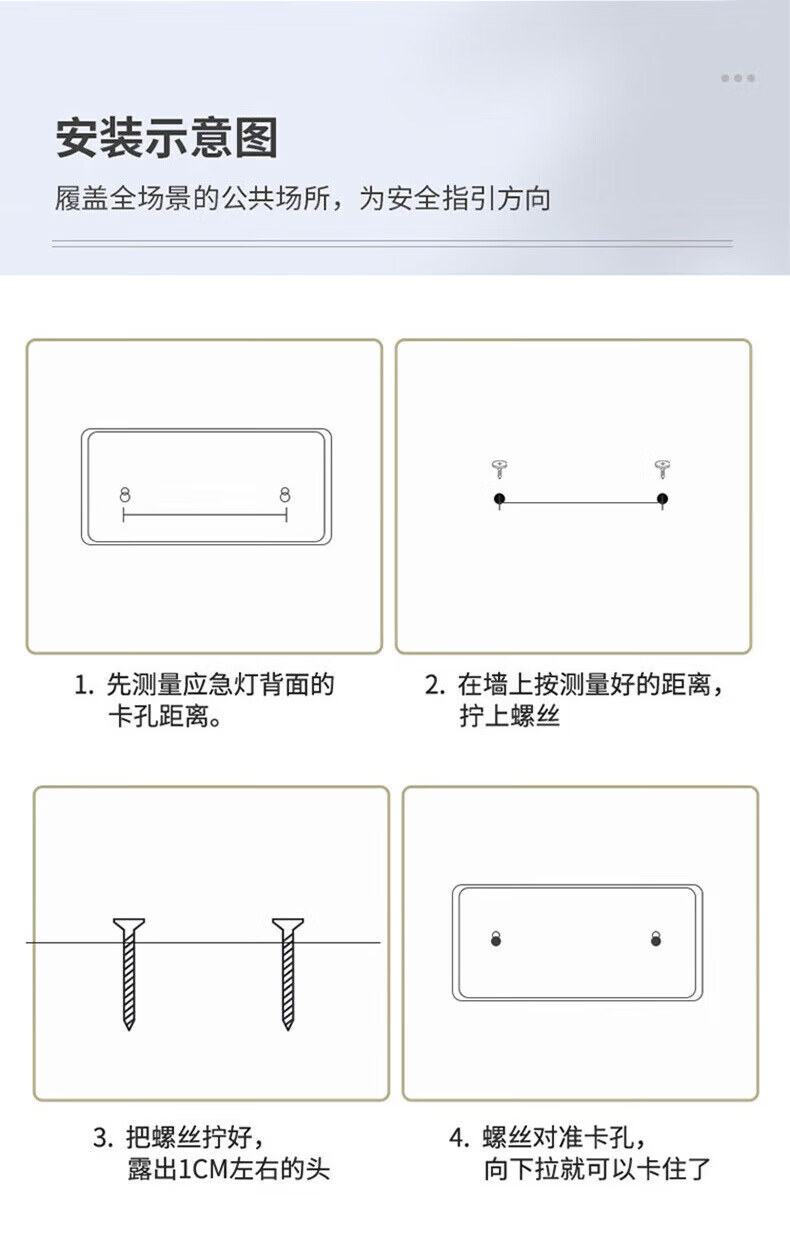 安装示意图

履盖全场景的公共场所，为安全指引方向

1. 先测量应急灯背面的卡孔距离。

2. 在墙上按测量好的距离，拧上螺丝

3. 把螺丝拧好，露出1CM左右的头

4. 螺丝对准卡孔，向下拉就可以卡住了