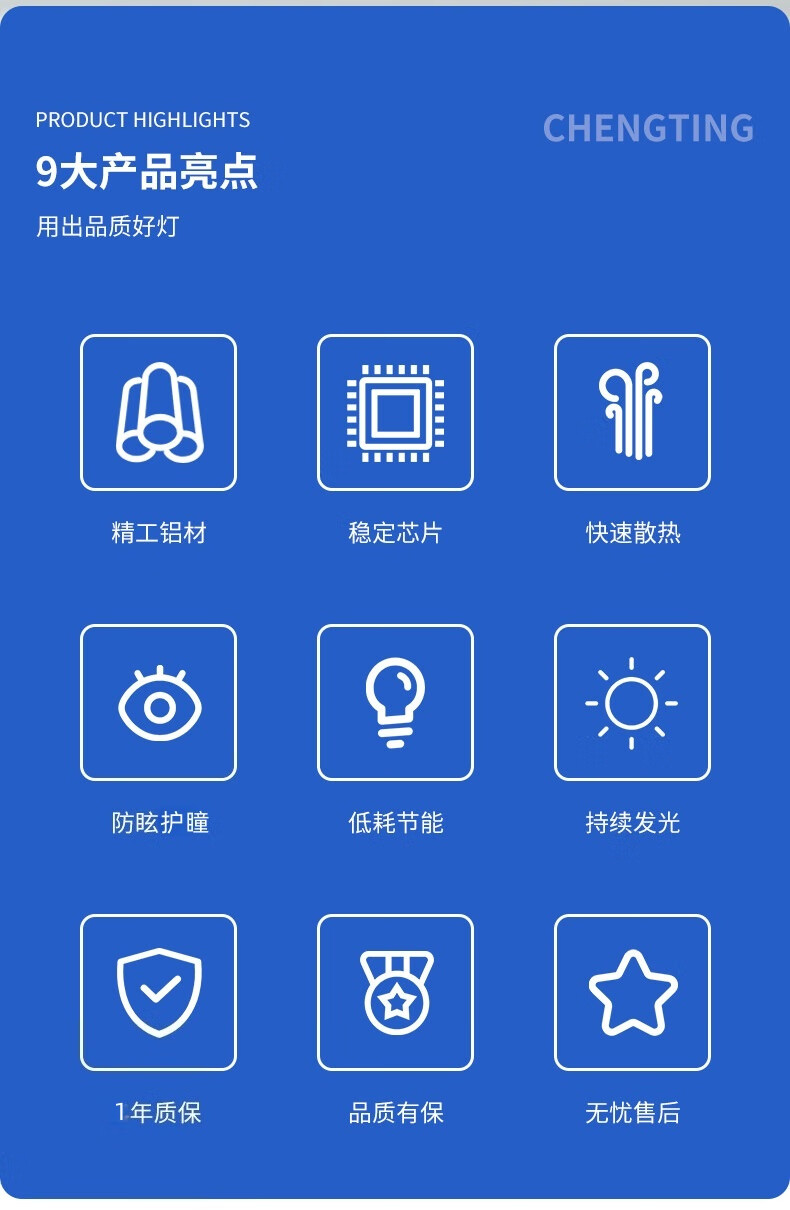 PRODUCT HIGHLIGHTS

CHENGTING

9大产品亮点

用出品质好灯

精工铝材

稳定芯片

快速散热

防眩护瞳

低耗节能

持续发光

1年质保

品质有保

无忧售后