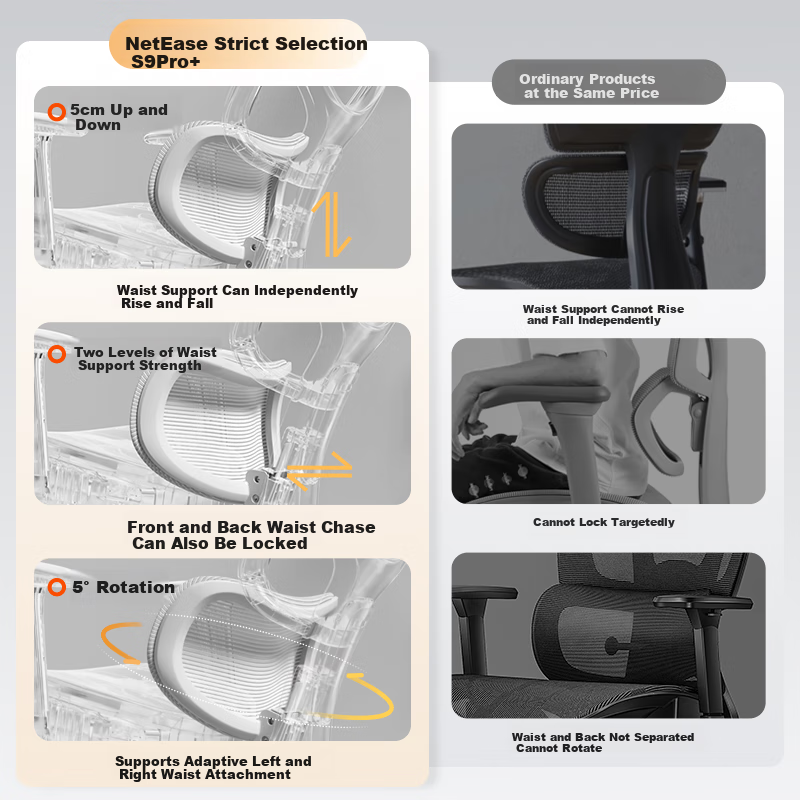 NetEase Strict Selection S9Pro+

5cm Up and Down

Waist Support Can Independently Rise and Fall

Two Levels of Waist Support Strength

Front and Back Waist Chase Can Also Be Locked

5° Rotation

Supports Adaptive Left and Right Waist Attachment

Ordinary Products at the Same Price

Waist Support Cannot Rise and Fall Independently

Cannot Lock Targetedly

Waist and Back Not Separated Cannot Rotate