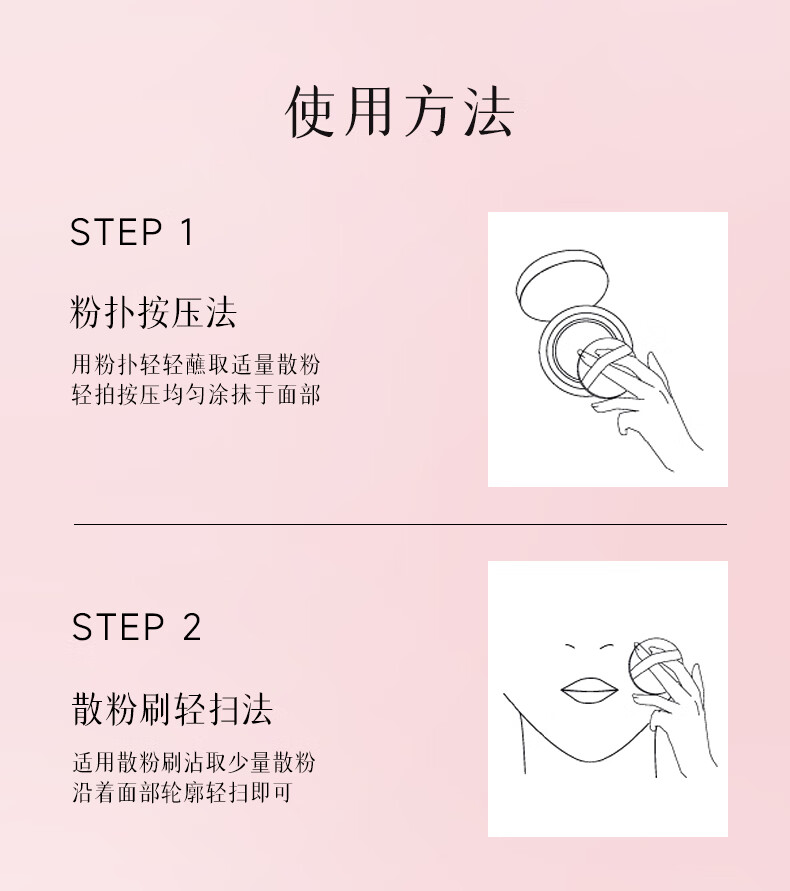 使用方法

STEP 1

粉扑按压法

用粉扑轻轻蘸取适量散粉
轻拍按压均匀涂抹于面部

STEP 2

散粉刷轻扫法

适用散粉刷沾取少量散粉
沿着面部轮廓轻扫即可