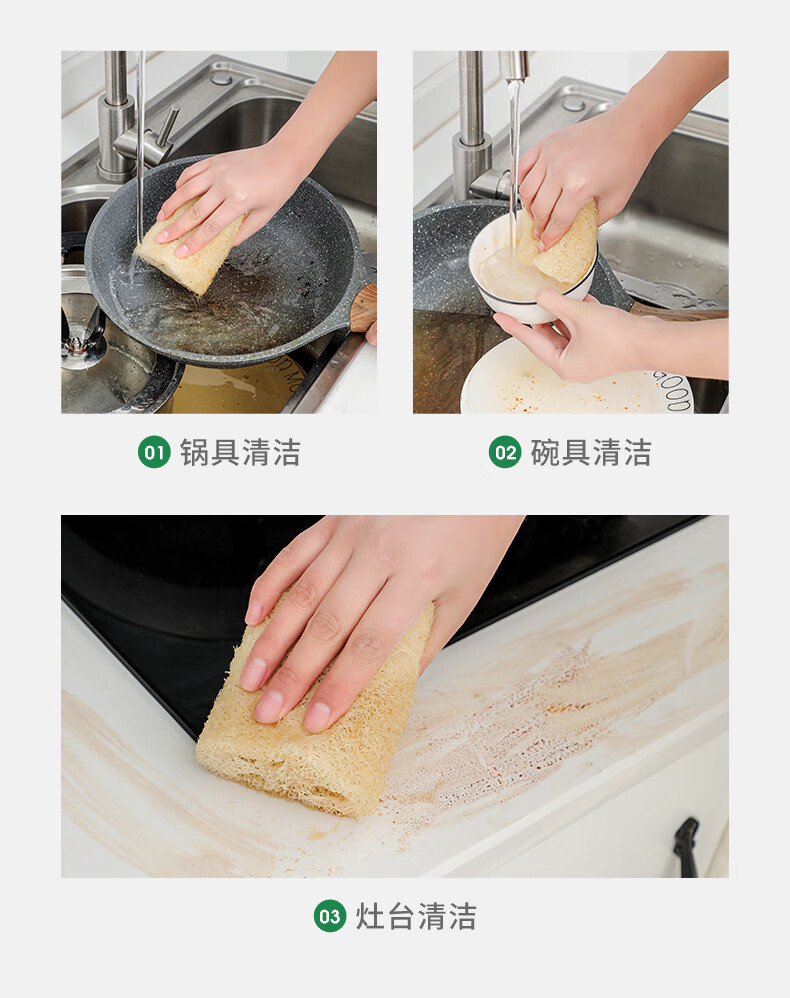 01 锅具清洁

02 碗具清洁

03 灶台清洁